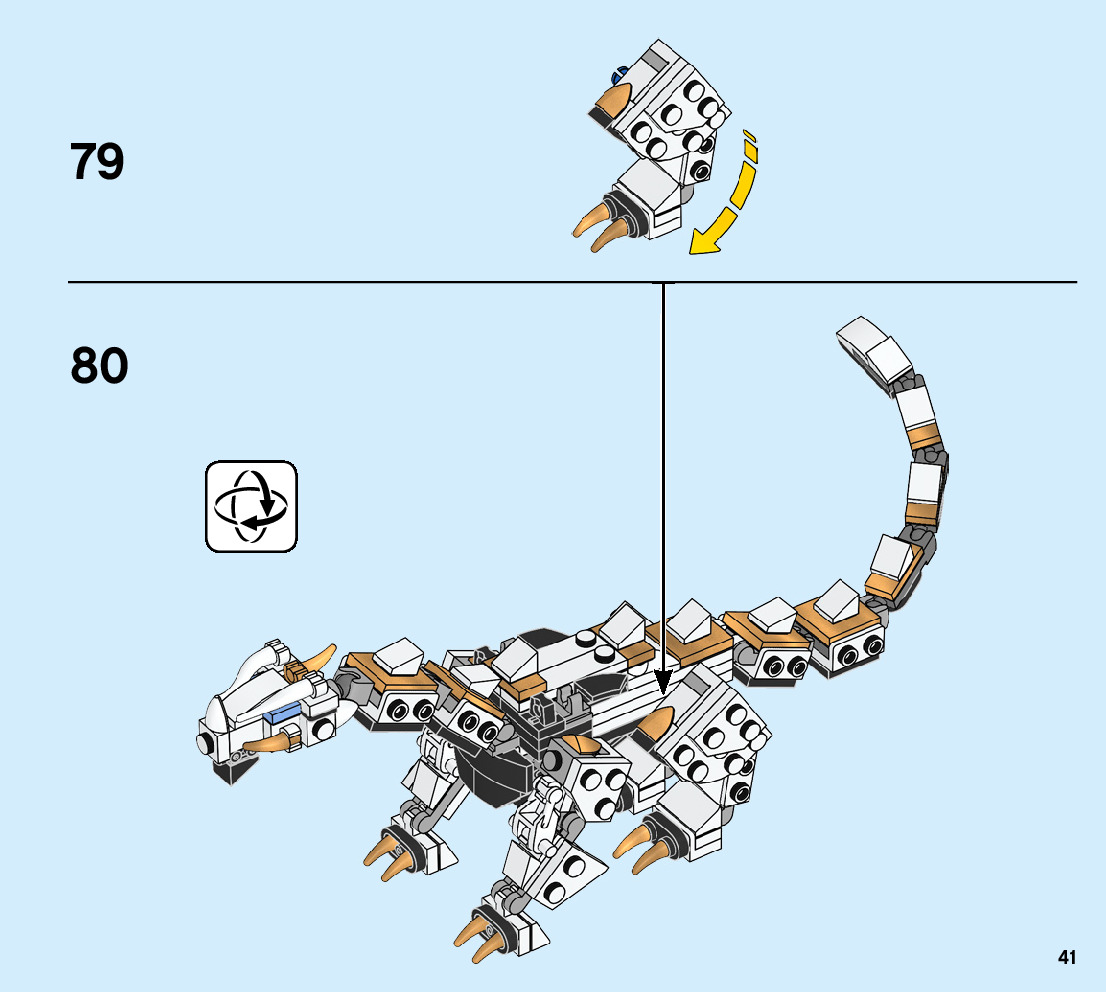 79

80

41