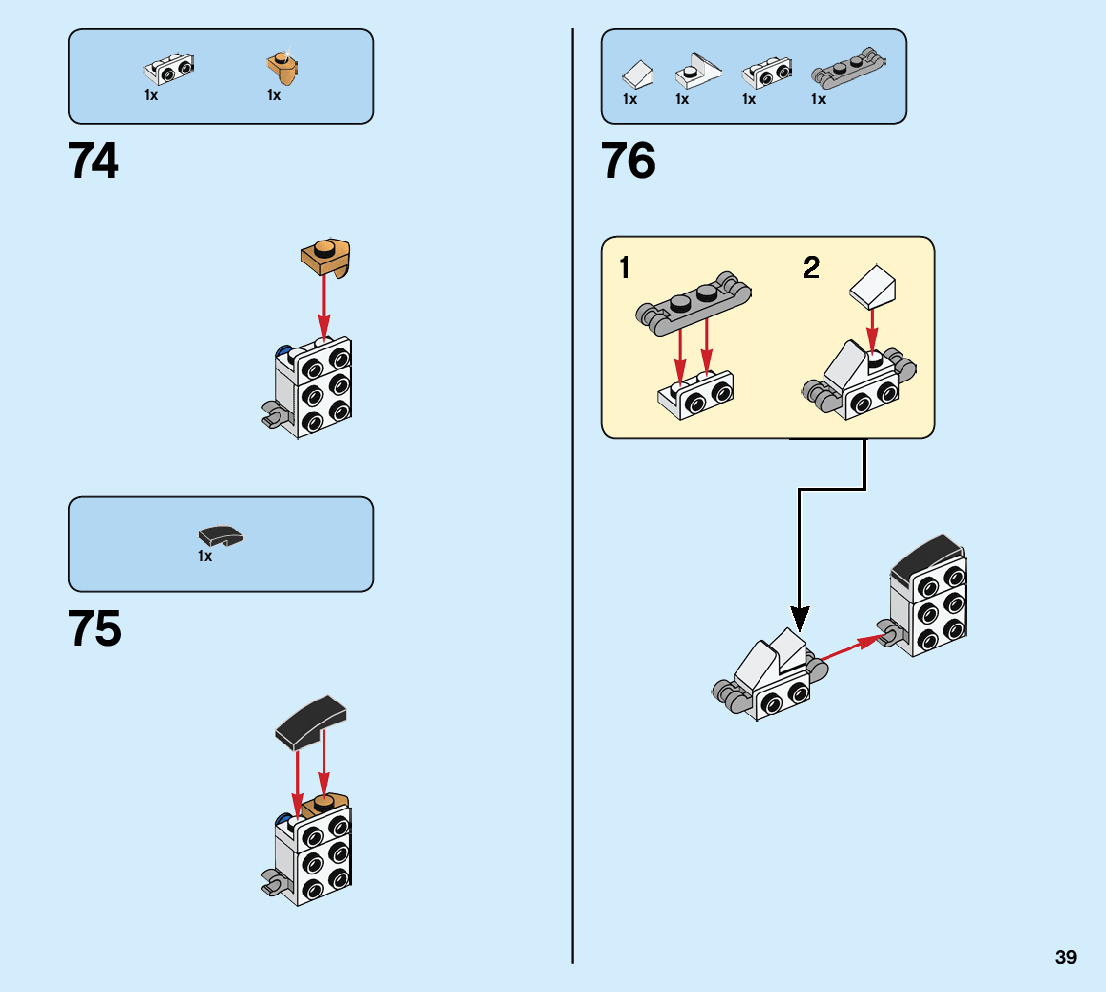 1x 1x

74

1x

75

1x 1x 1x 1x

76

1

2

39