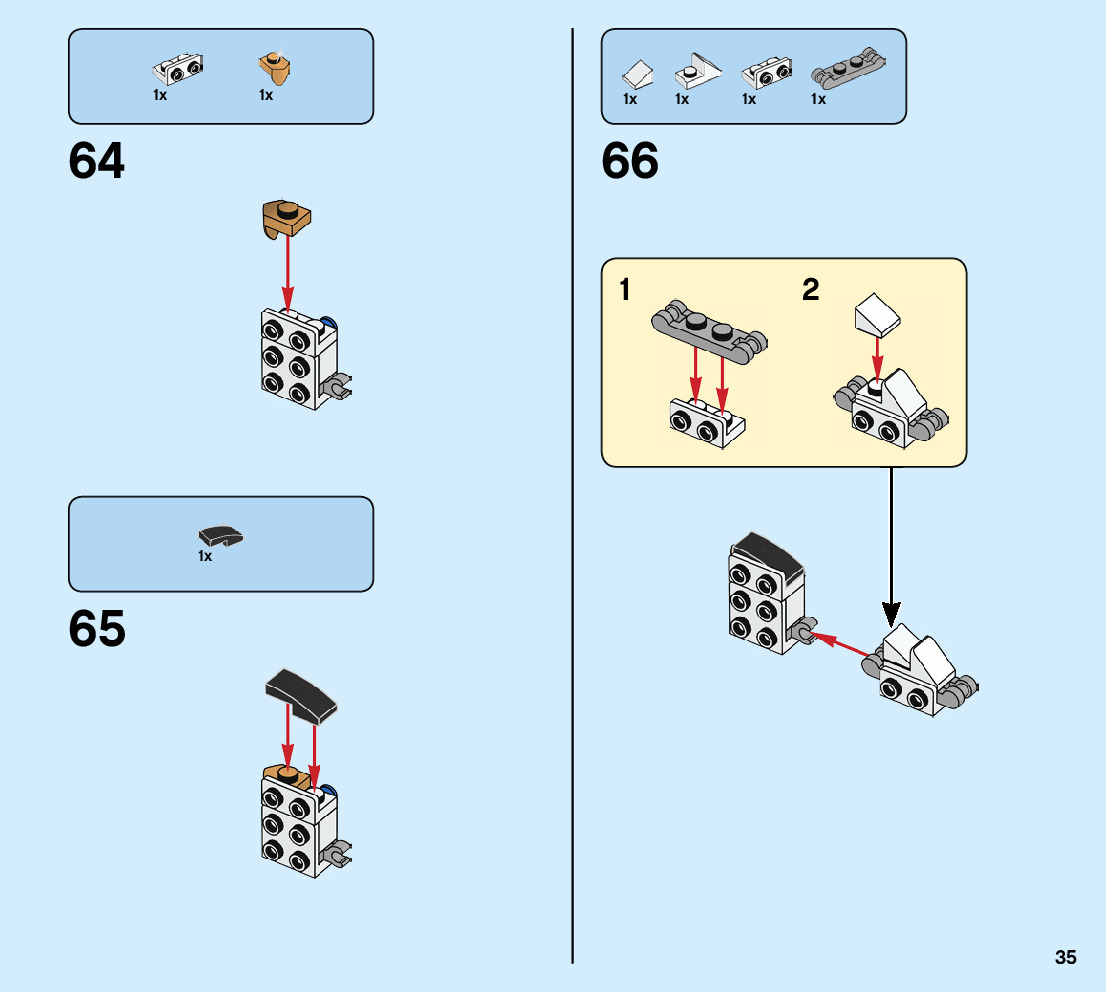 1x 1x

64

1x

65

1x 1x 1x 1x

66

1

2

35