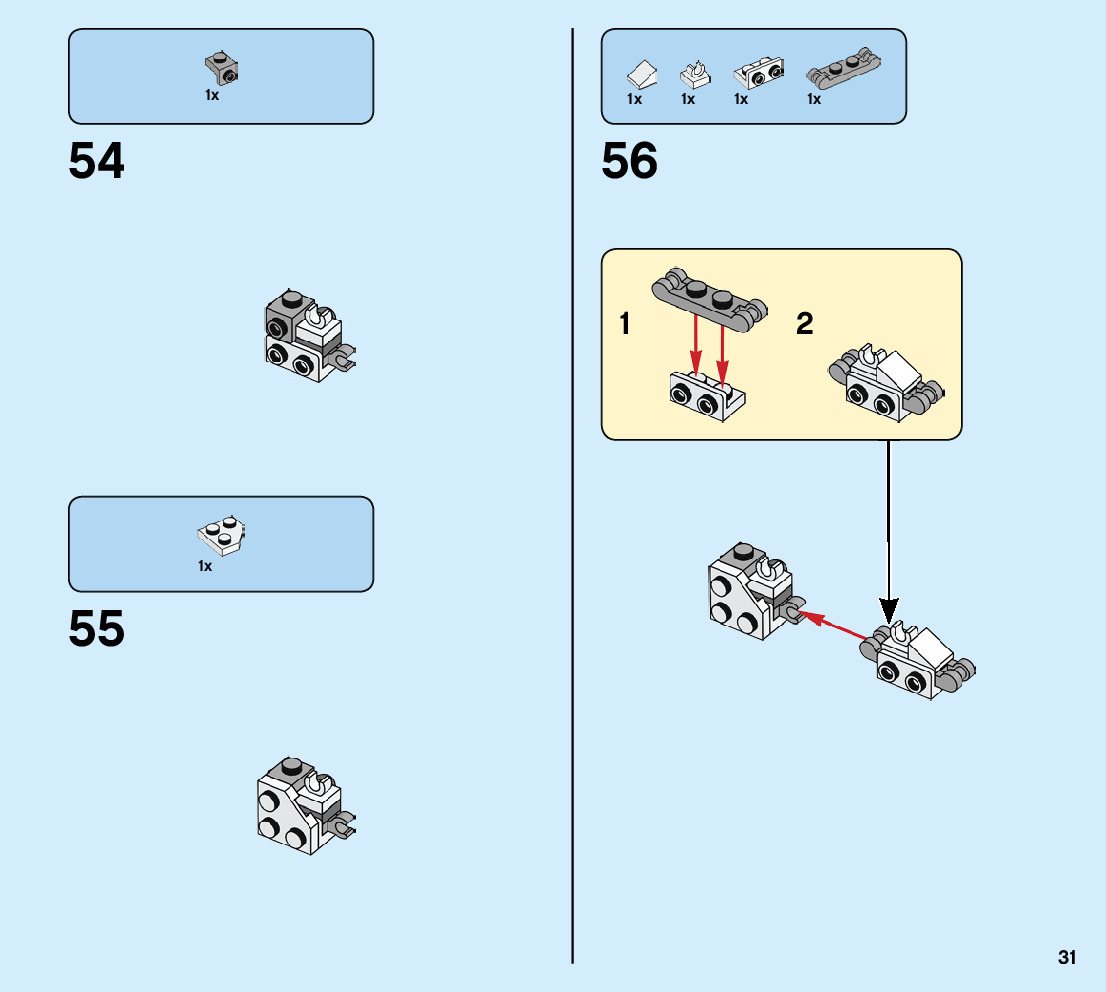 1x

54

1x

55

1x 1x 1x 1x

56

1

2

31