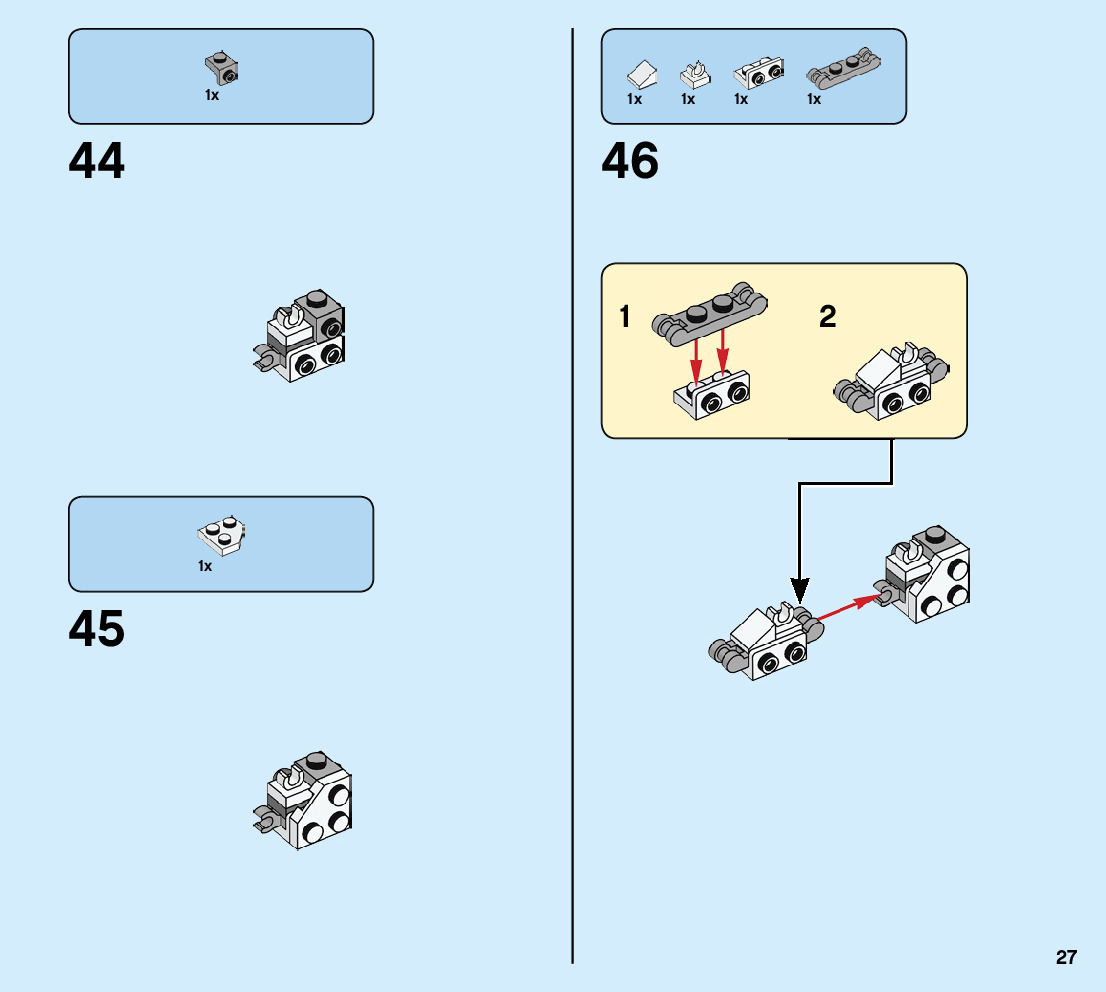 1x

44

1x

45

1x 1x 1x 1x

46

1

2

27