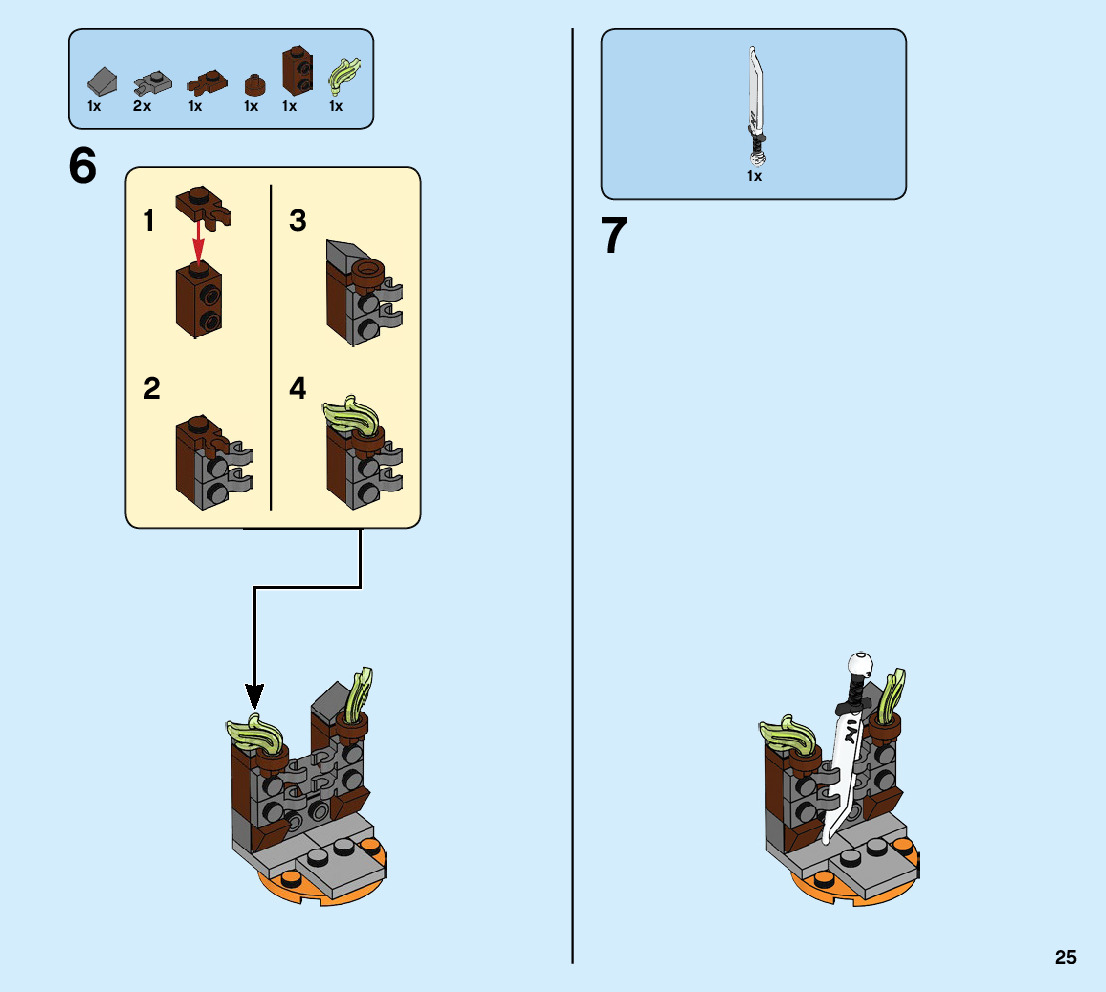 1x 2x 1x 1x 1x 1x

6

1

2

3

4

1x

7

25