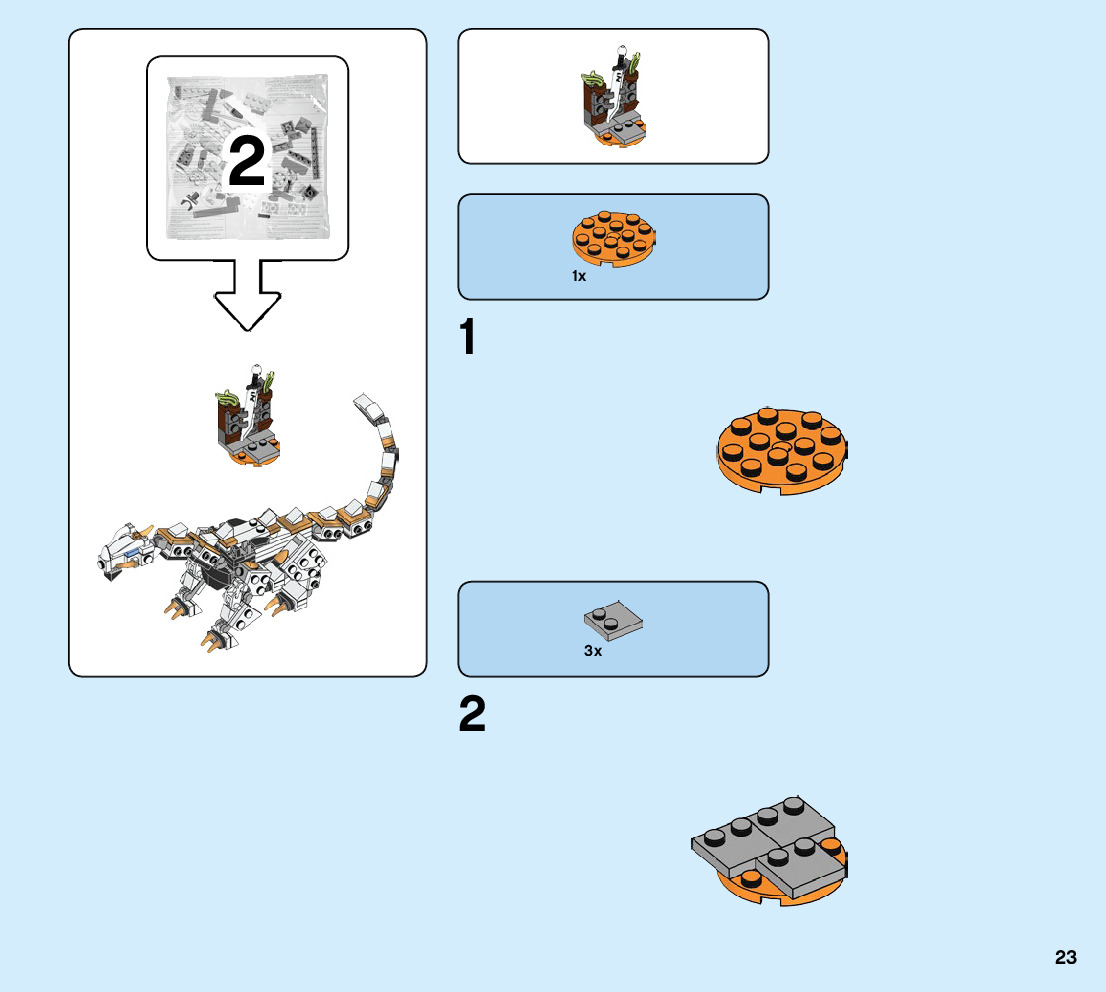 2

1x

1

3x

2

23