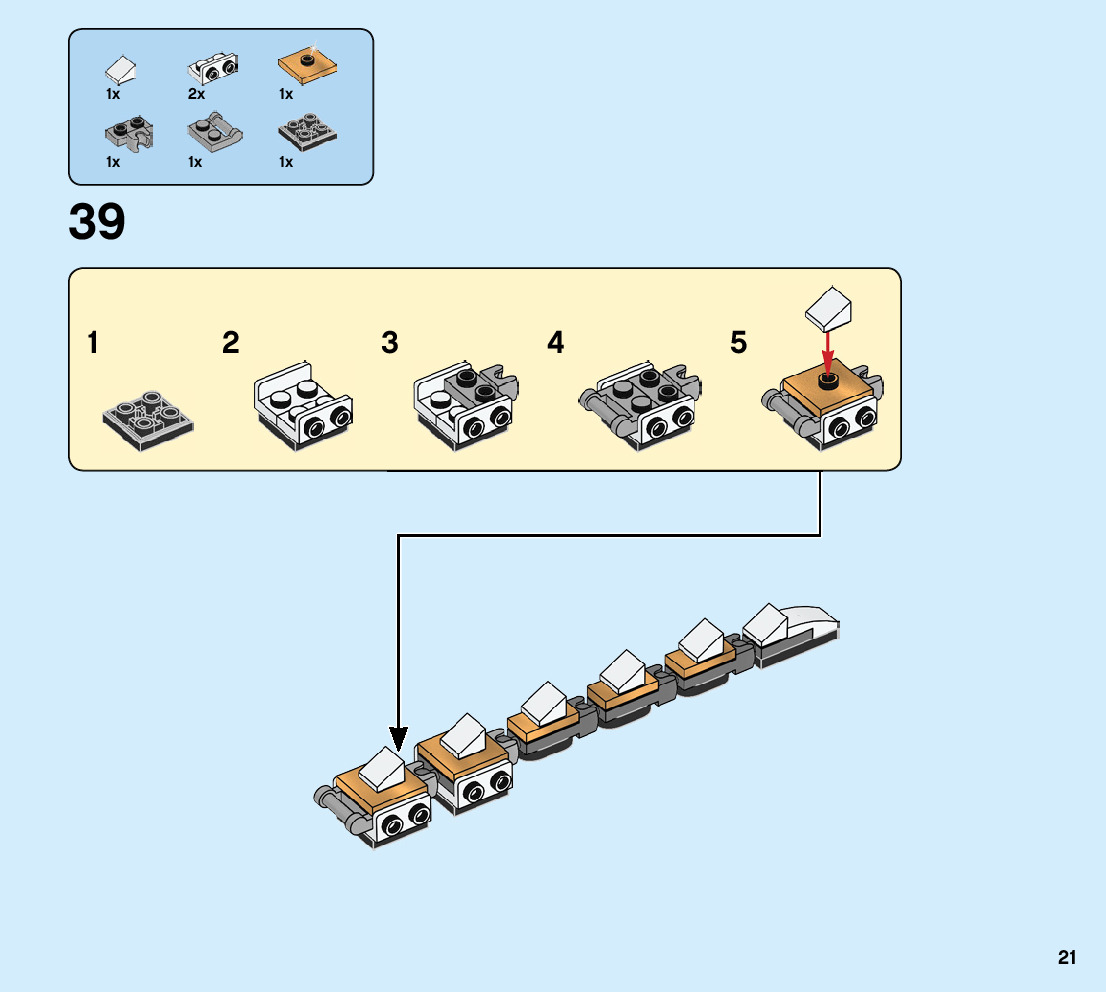 1x
2x
1x
1x
1x
1x

39

1
2
3
4
5

21