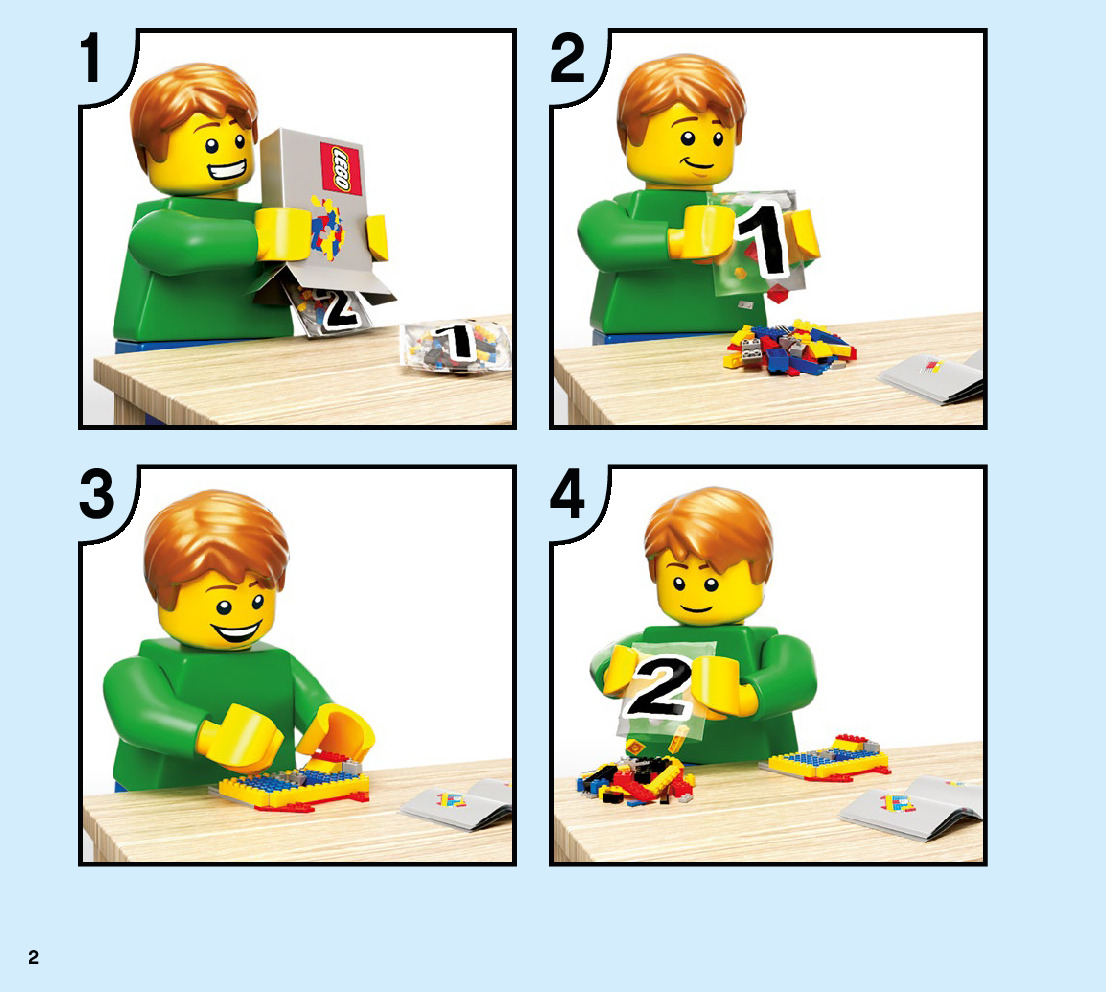 1

LEGO

2

1

2

1

3

4

2

2