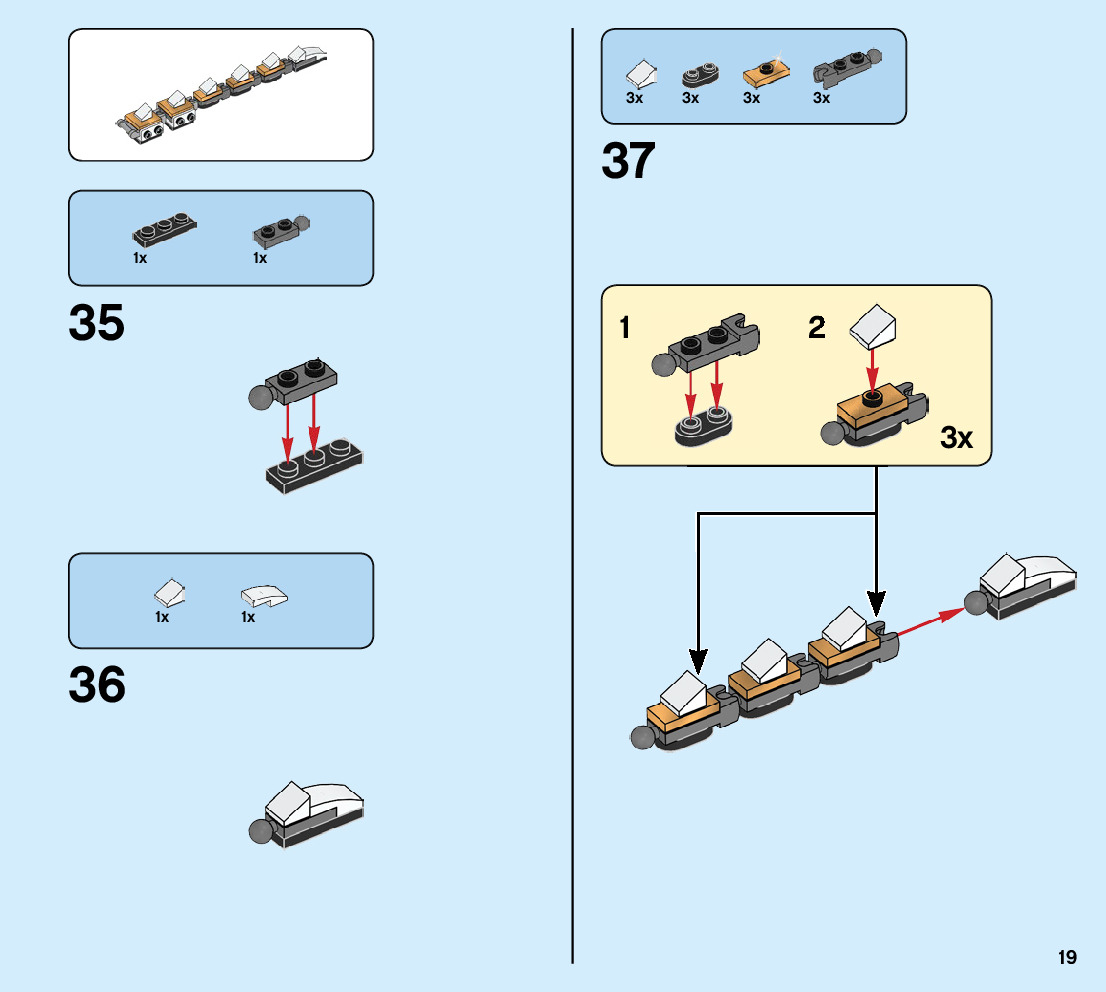 1x 1x

35

1x 1x

36

3x 3x 3x 3x

37

1

2

3x

19