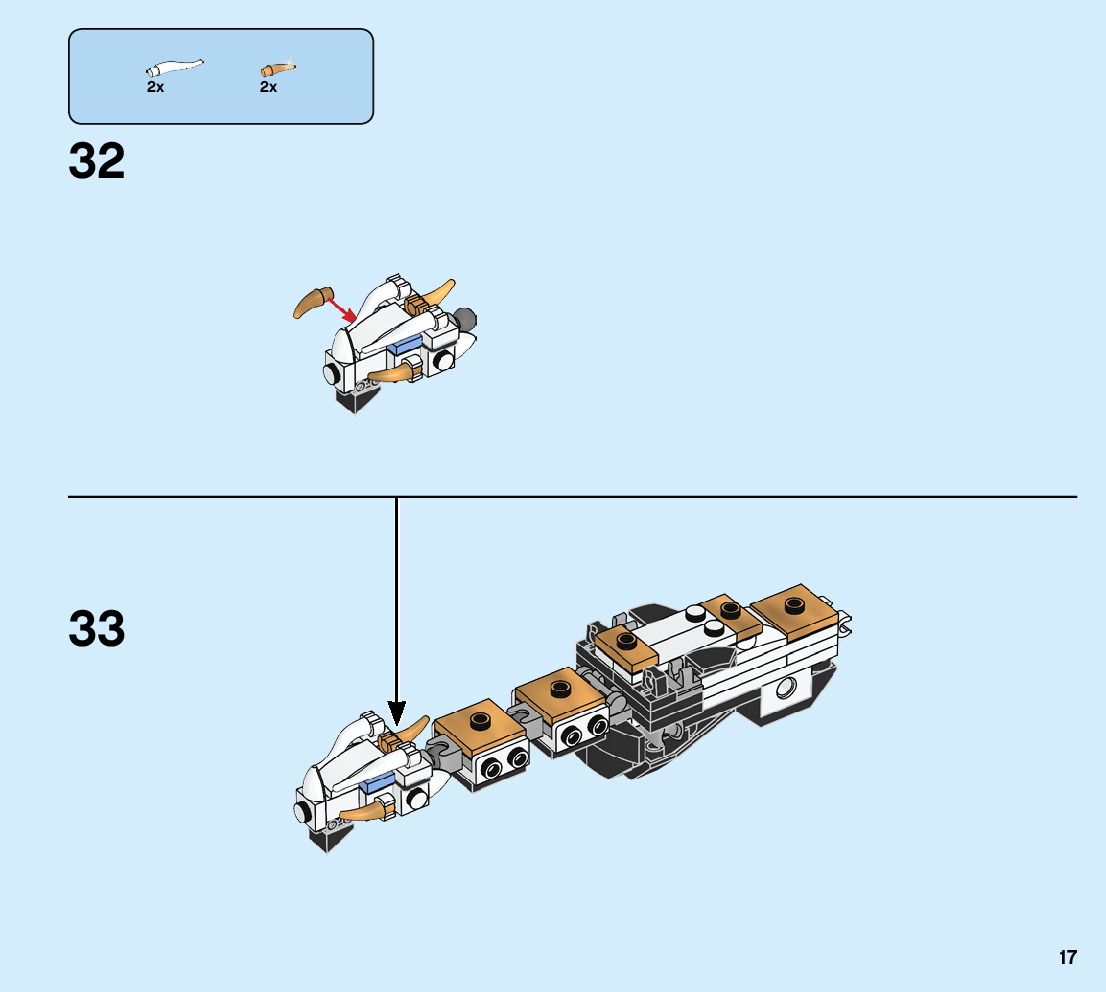 2x
2x

32

33

17