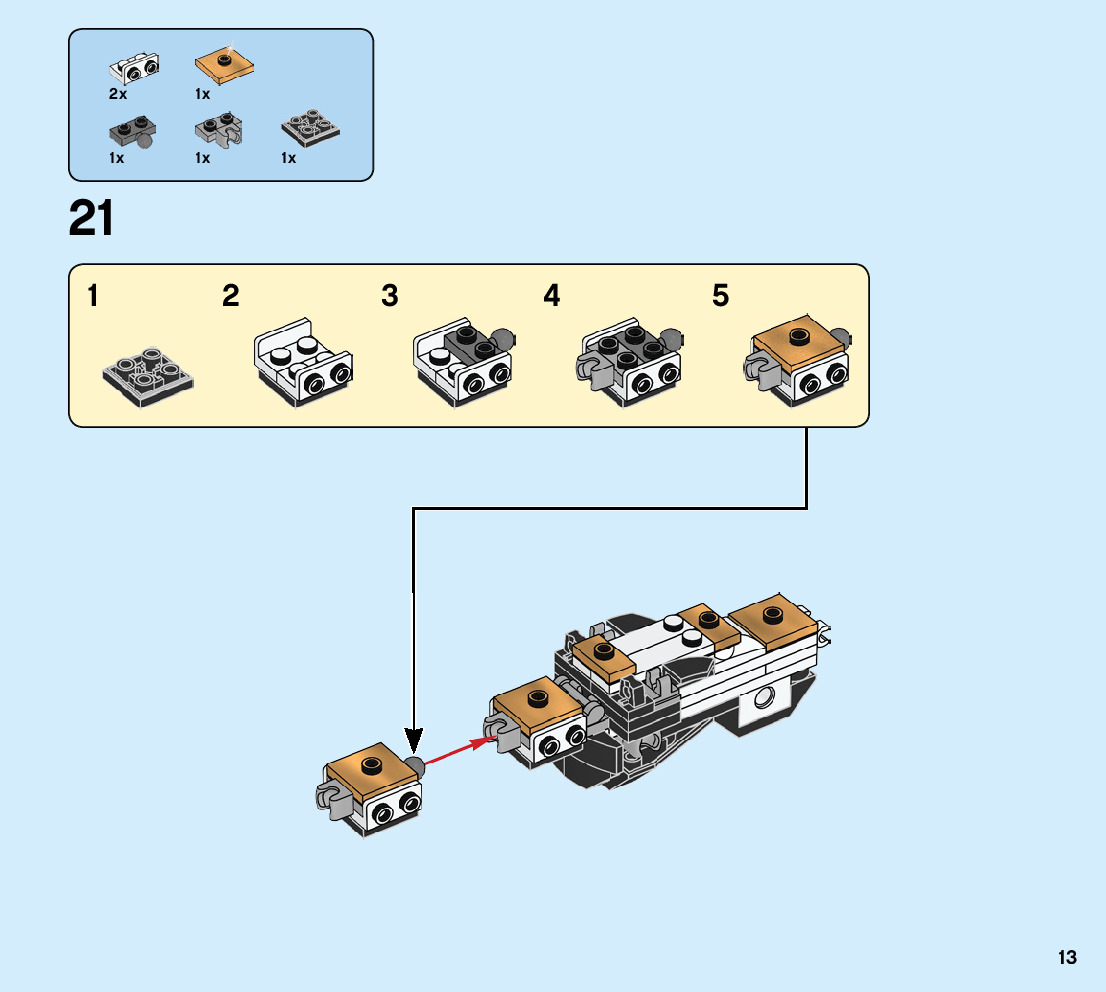 2x 1x

1x 1x 1x

21

1 2 3 4 5

13