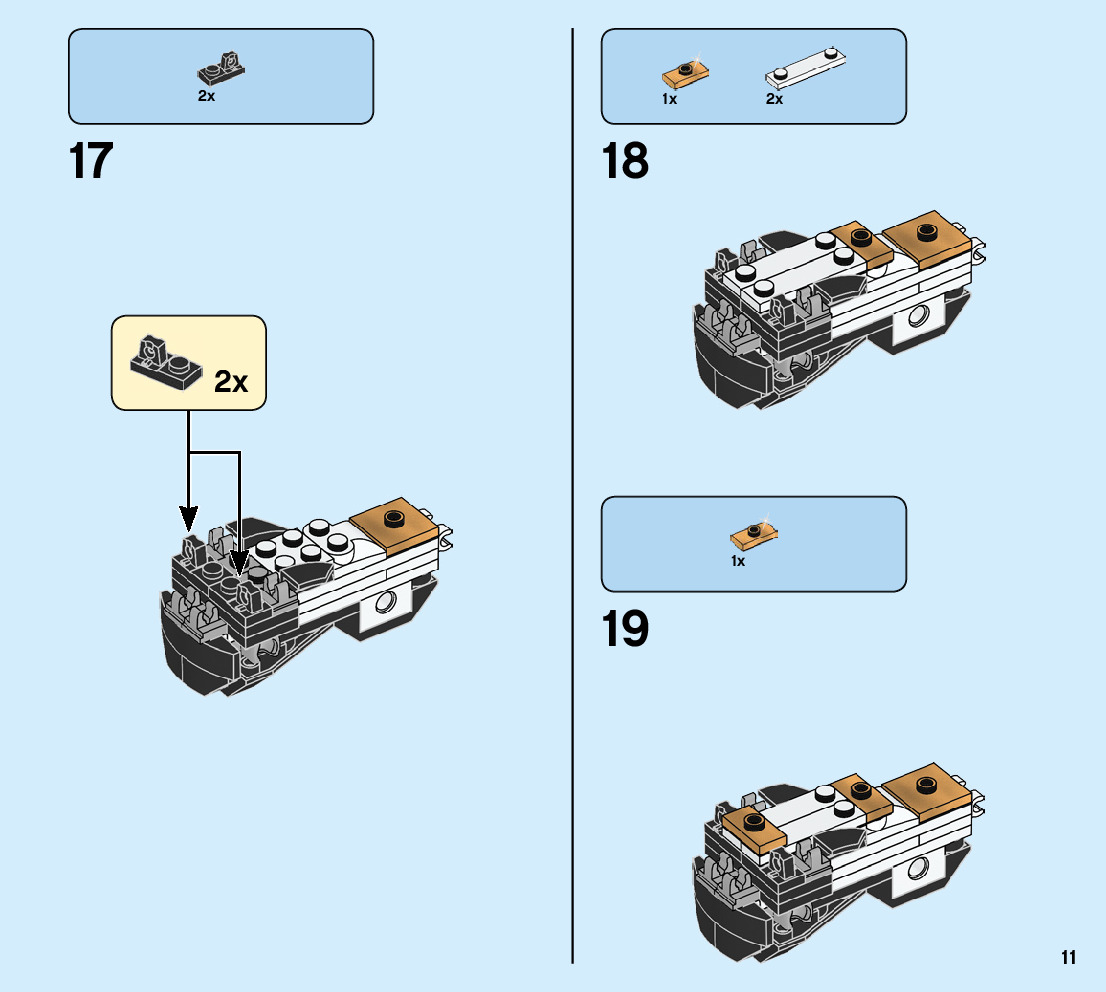 2x

17

2x

1x 2x

18

1x

19

11