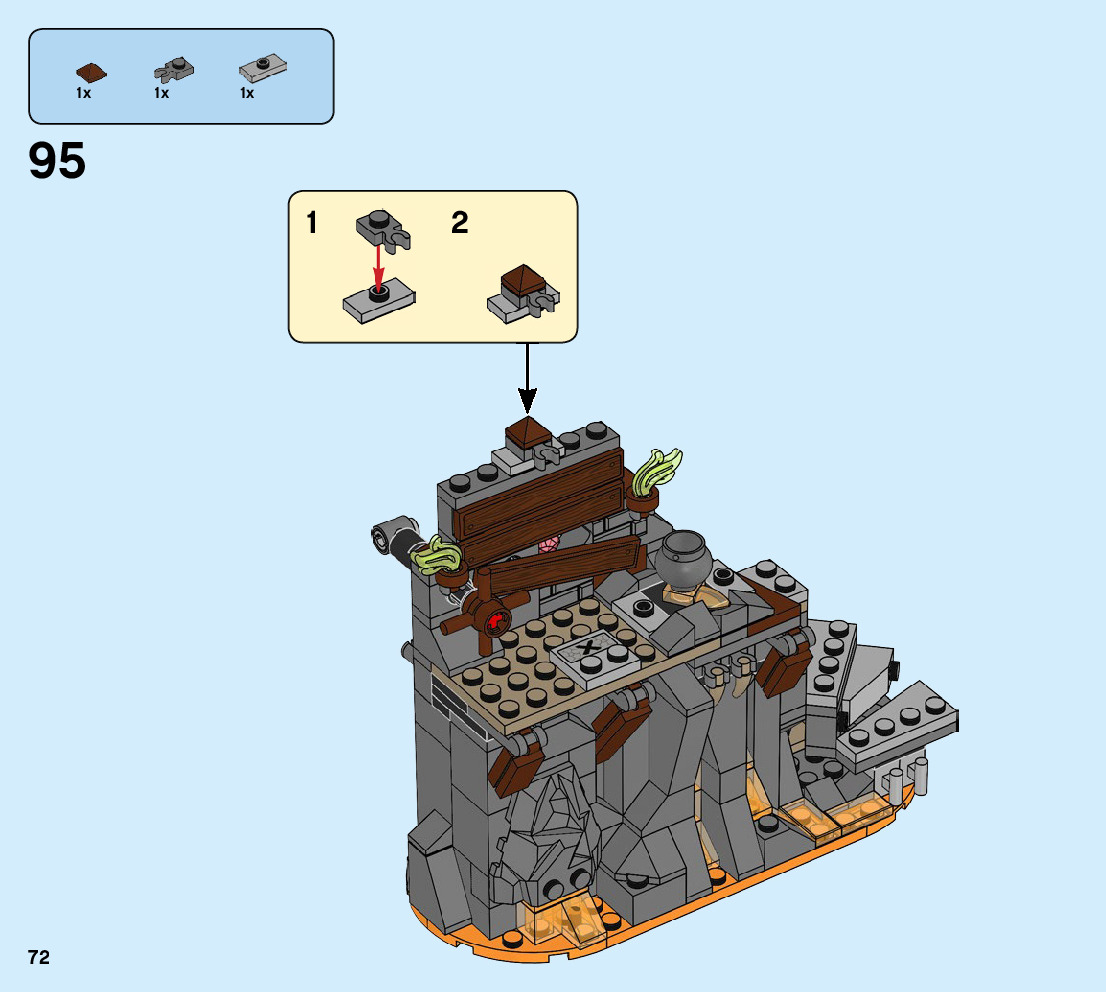 1x 1x 1x

95

1 2

72