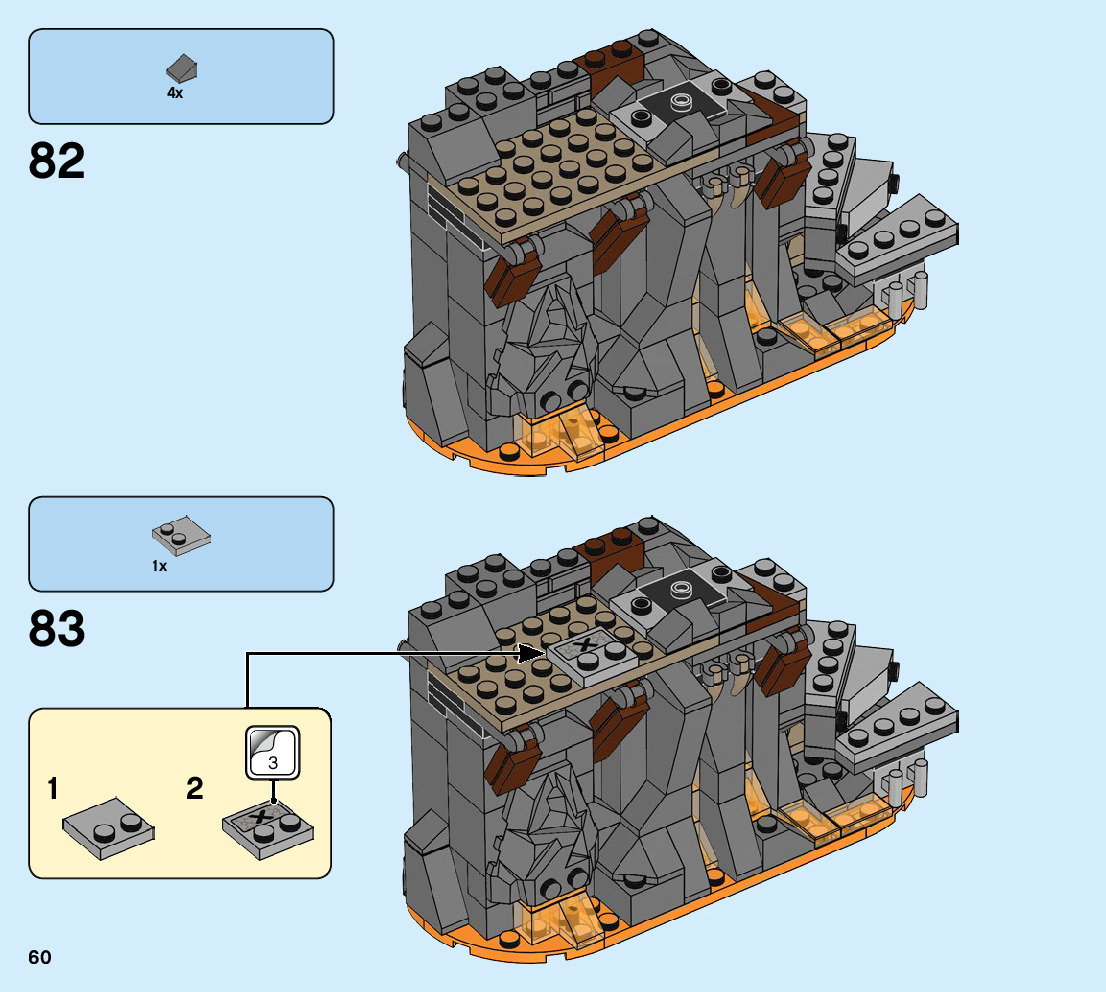 4x

82

1x

83

1

2

3

60