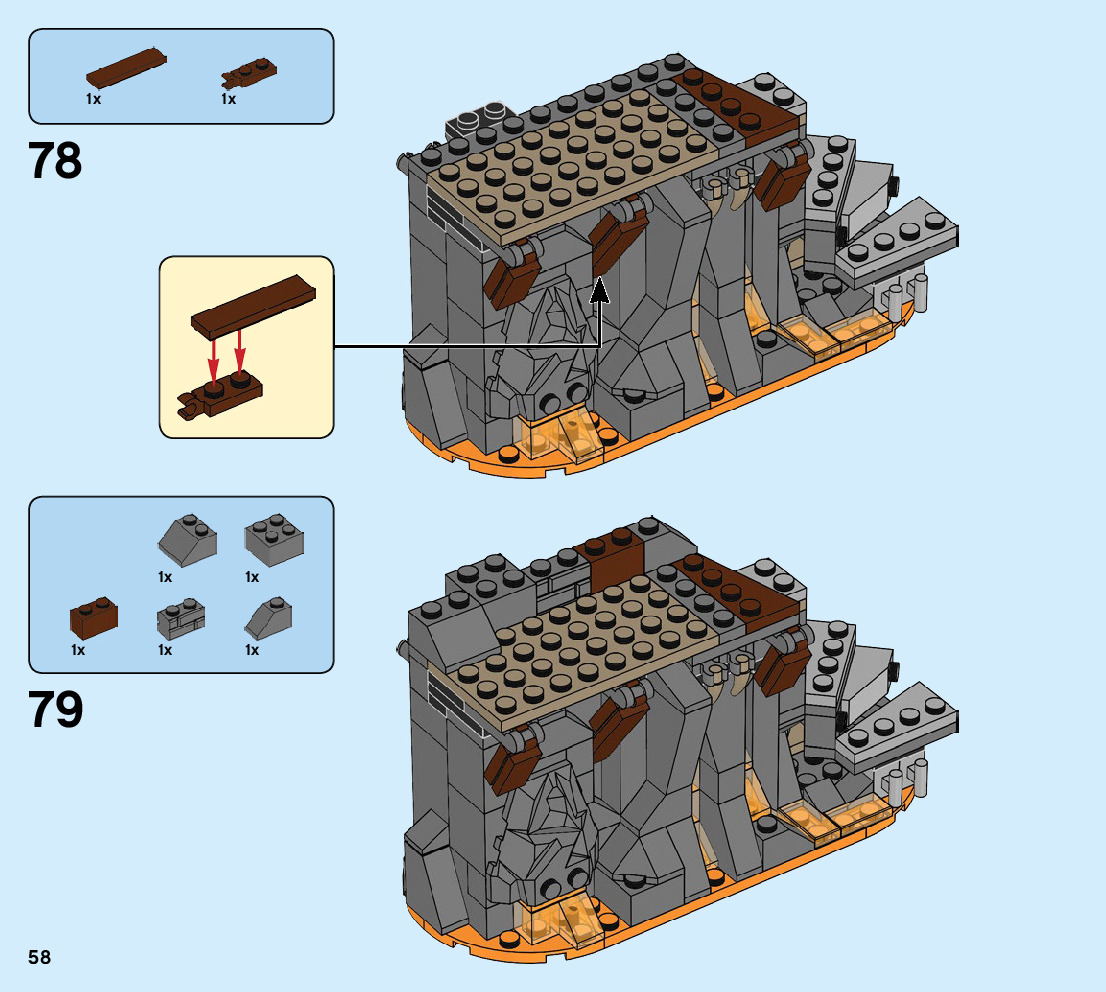 1x 1x

78

1x 1x

1x 1x 1x

79

58