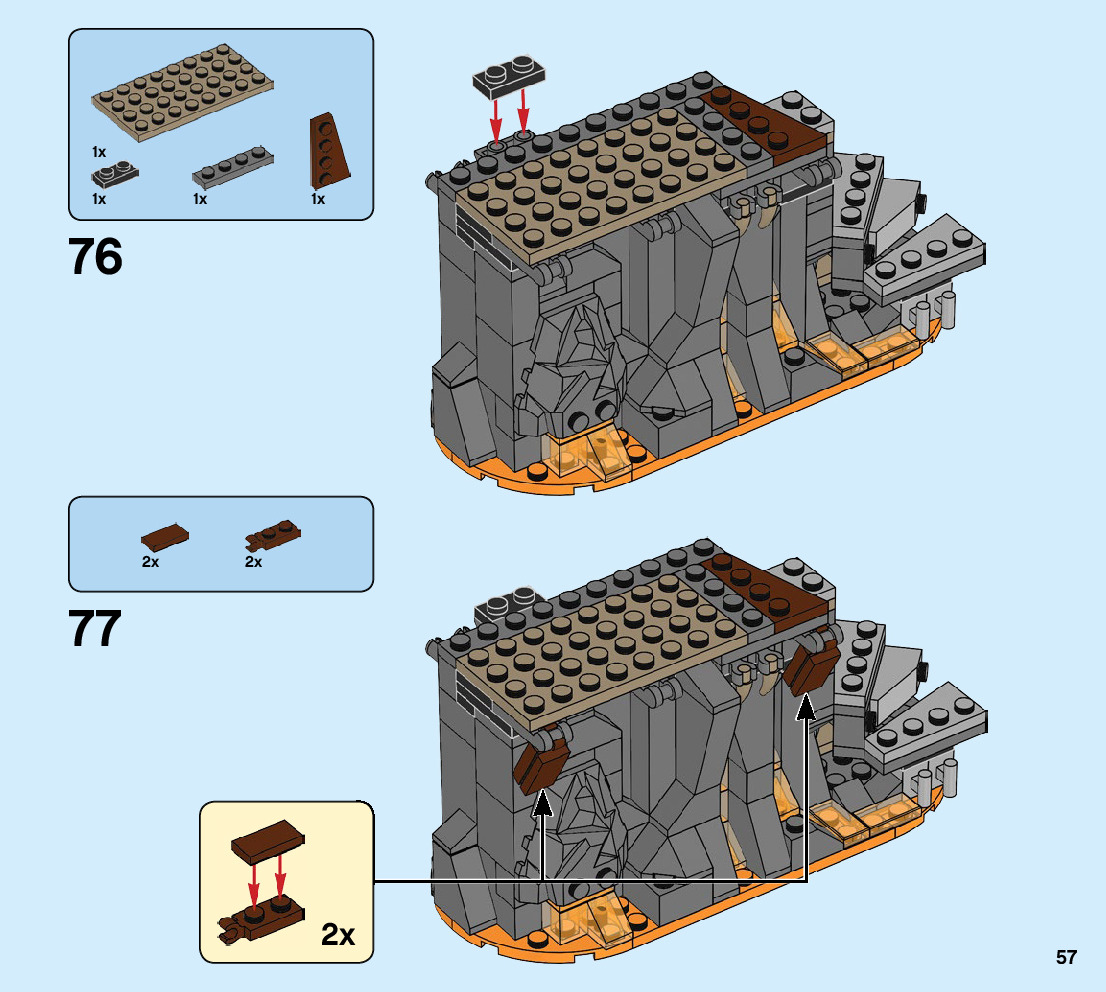 1x
1x
1x
1x

76

2x
2x

77

2x

57