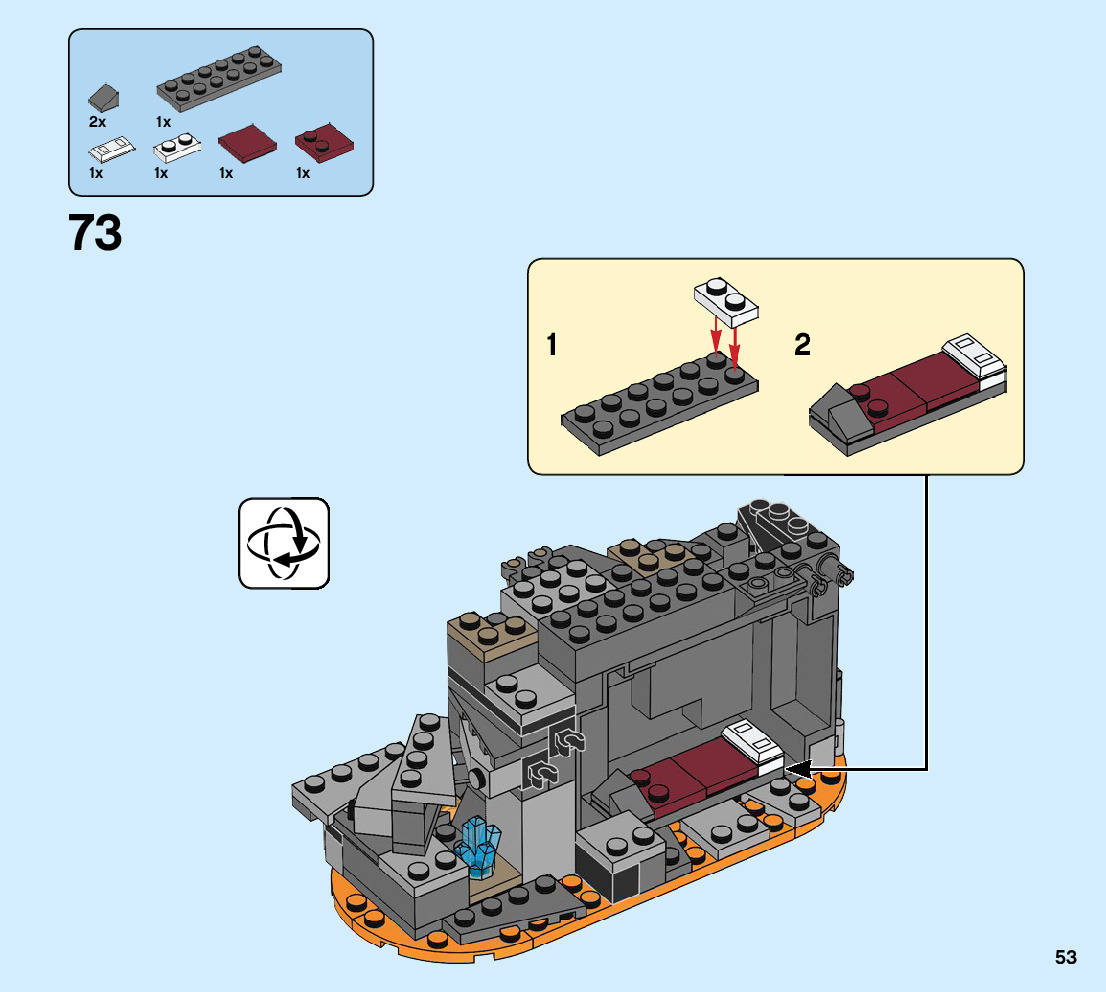 2x 1x
1x 1x 1x 1x

73

1 2

53