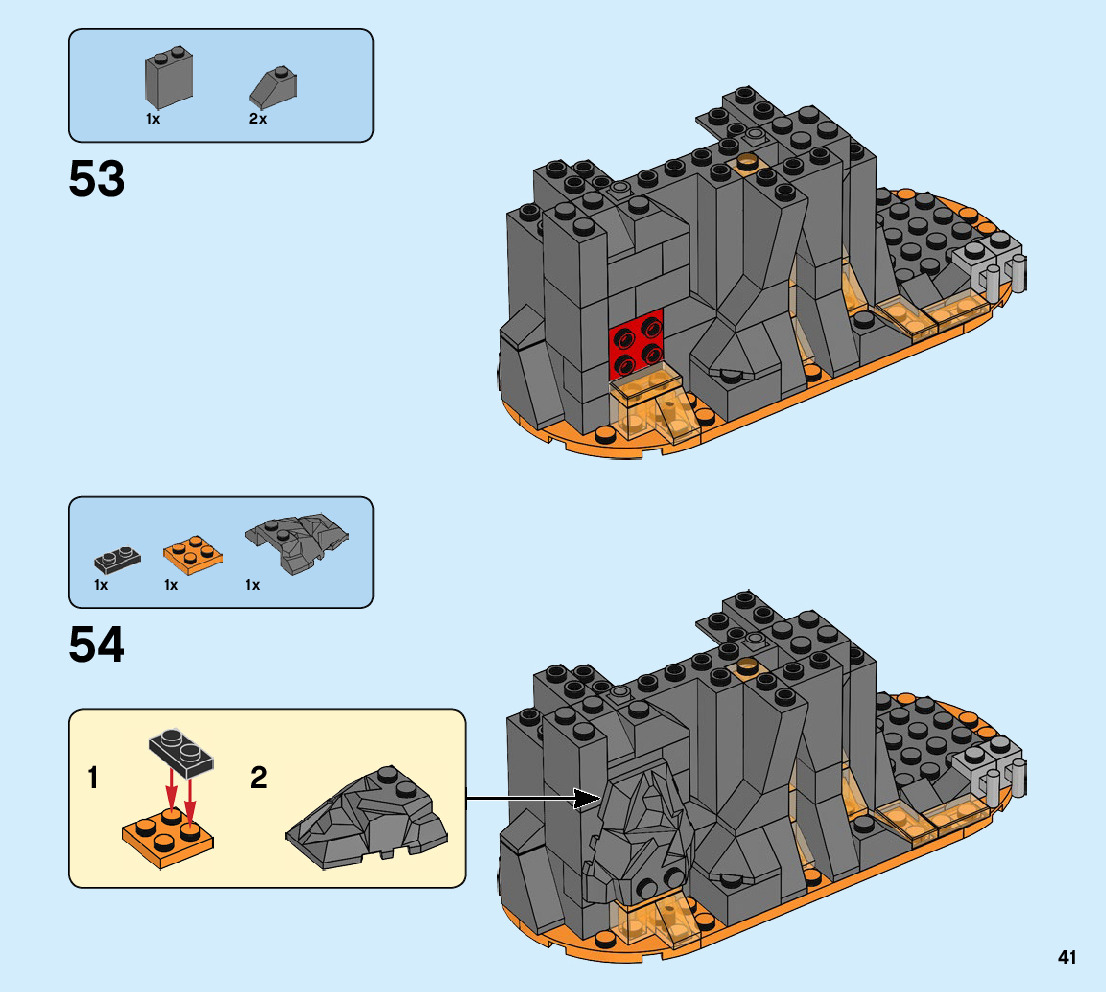 1x 2x

53

1x 1x 1x

54

1

2

41