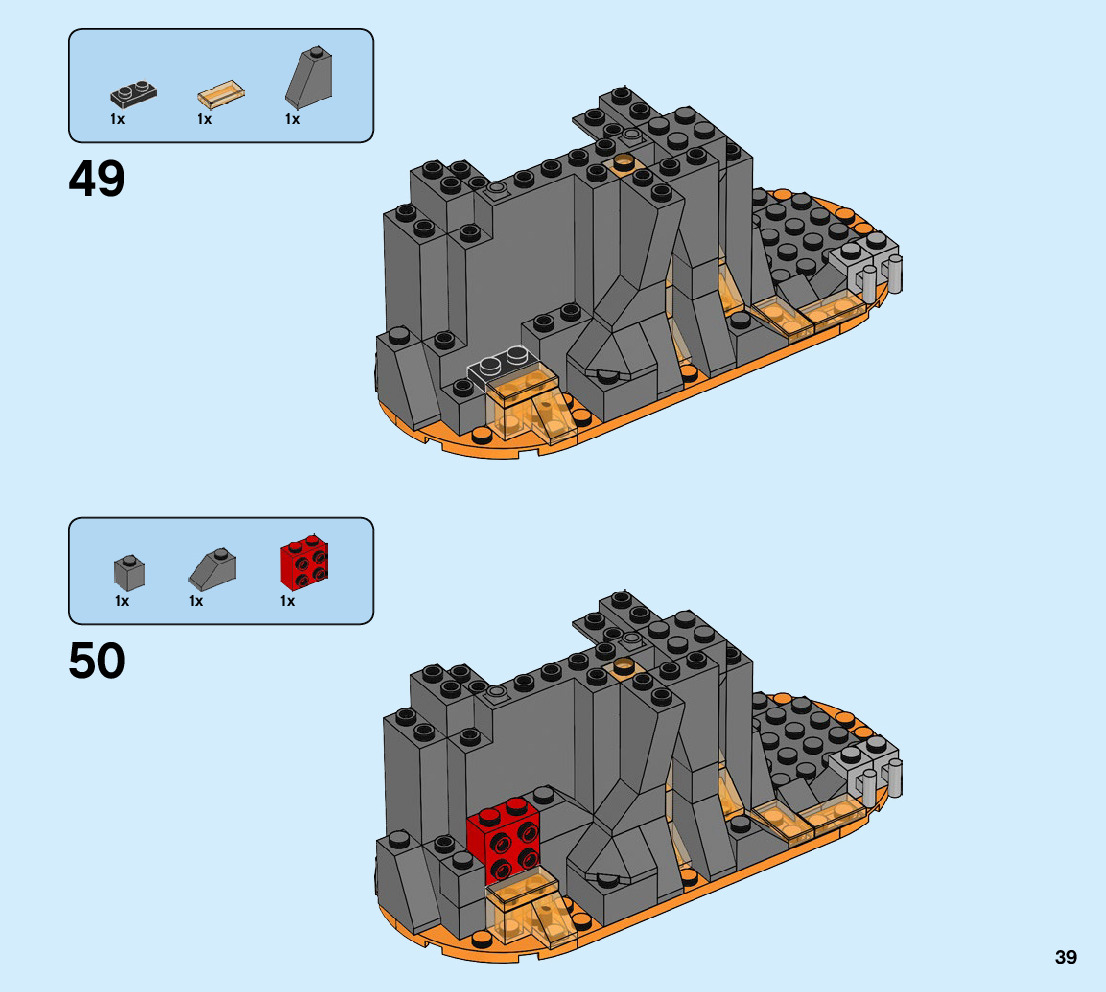 1x 1x 1x

49

1x 1x 1x

50

39