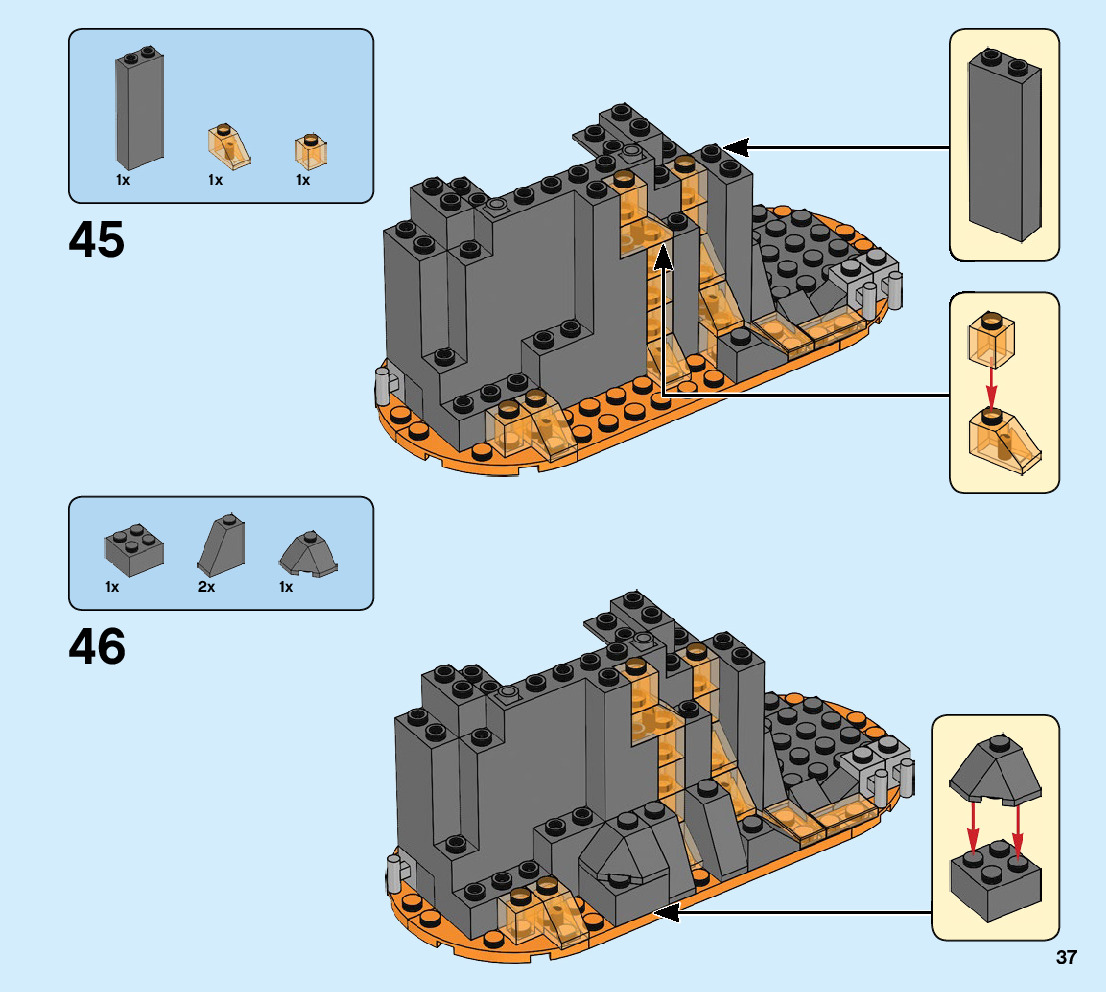 1x 1x 1x

45

1x 2x 1x

46

37