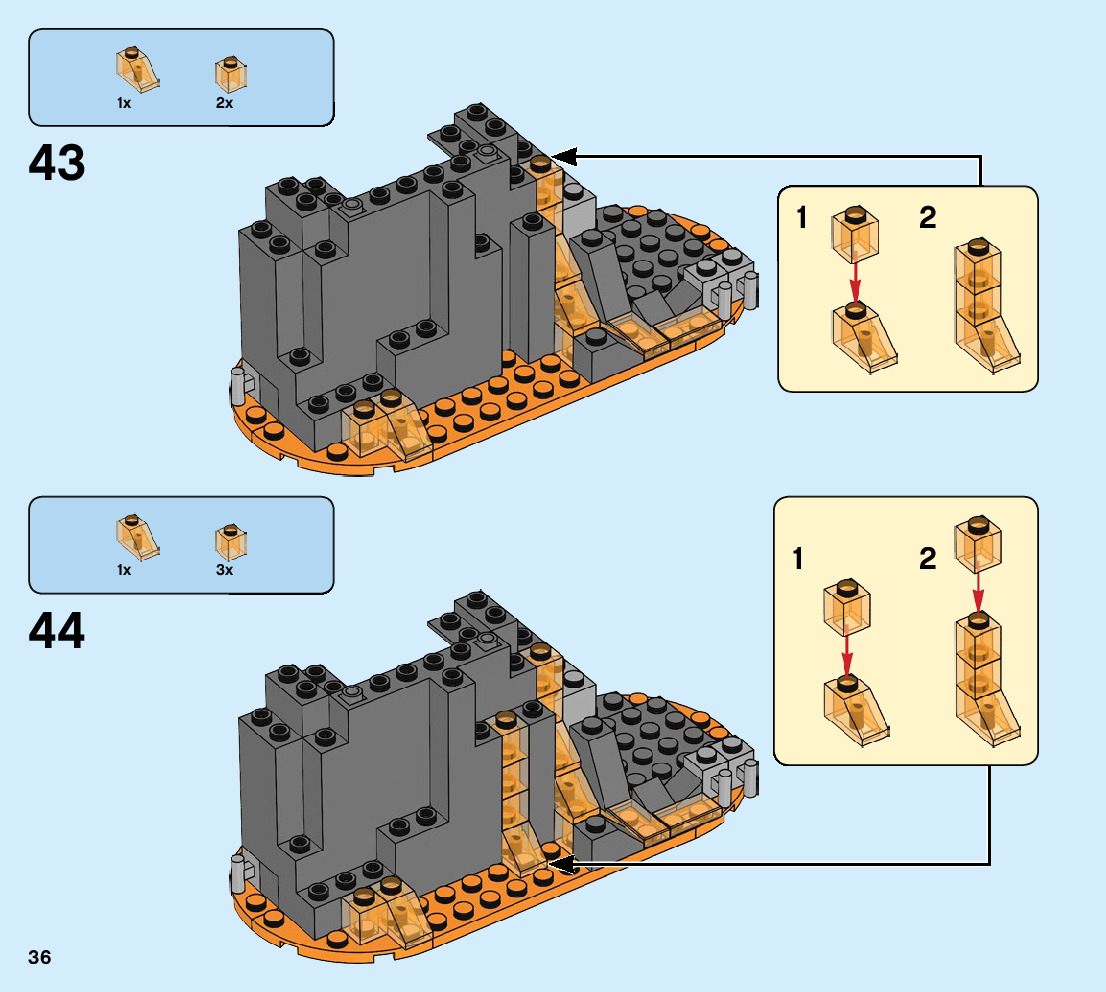 1x 2x

43

1 2

1x 3x

44

1 2

36