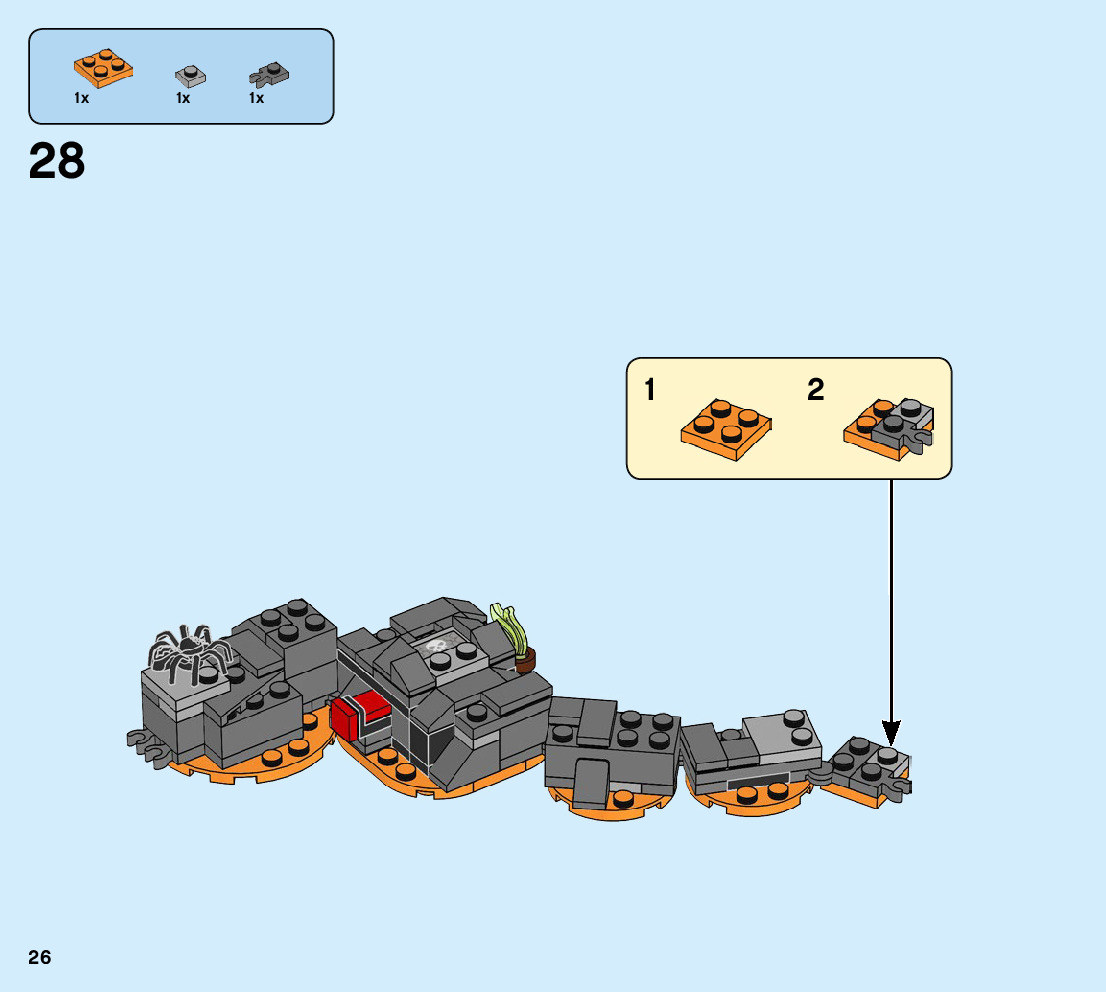 1x 1x 1x

28

1 2

26