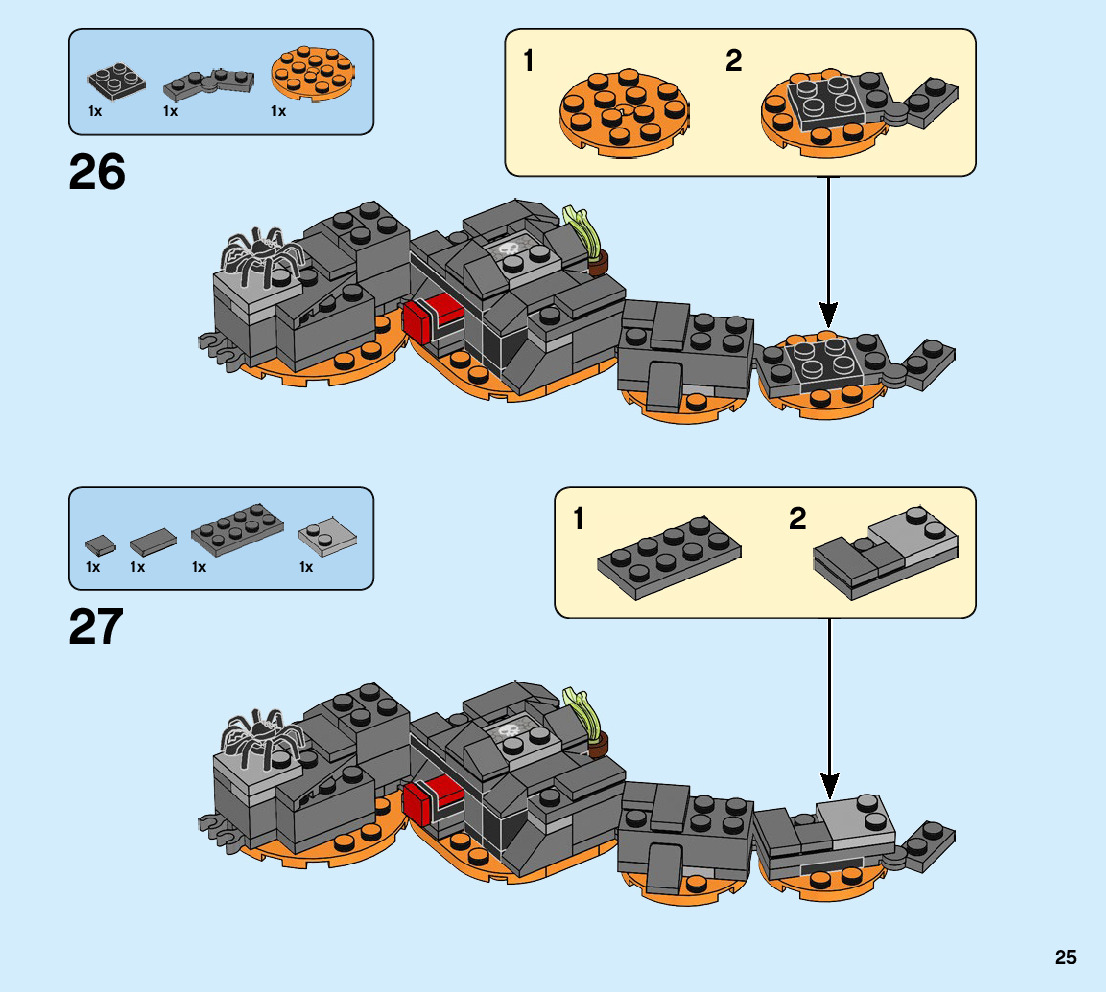 1x 1x 1x

26

1 2

1x 1x 1x 1x

27

1 2

25