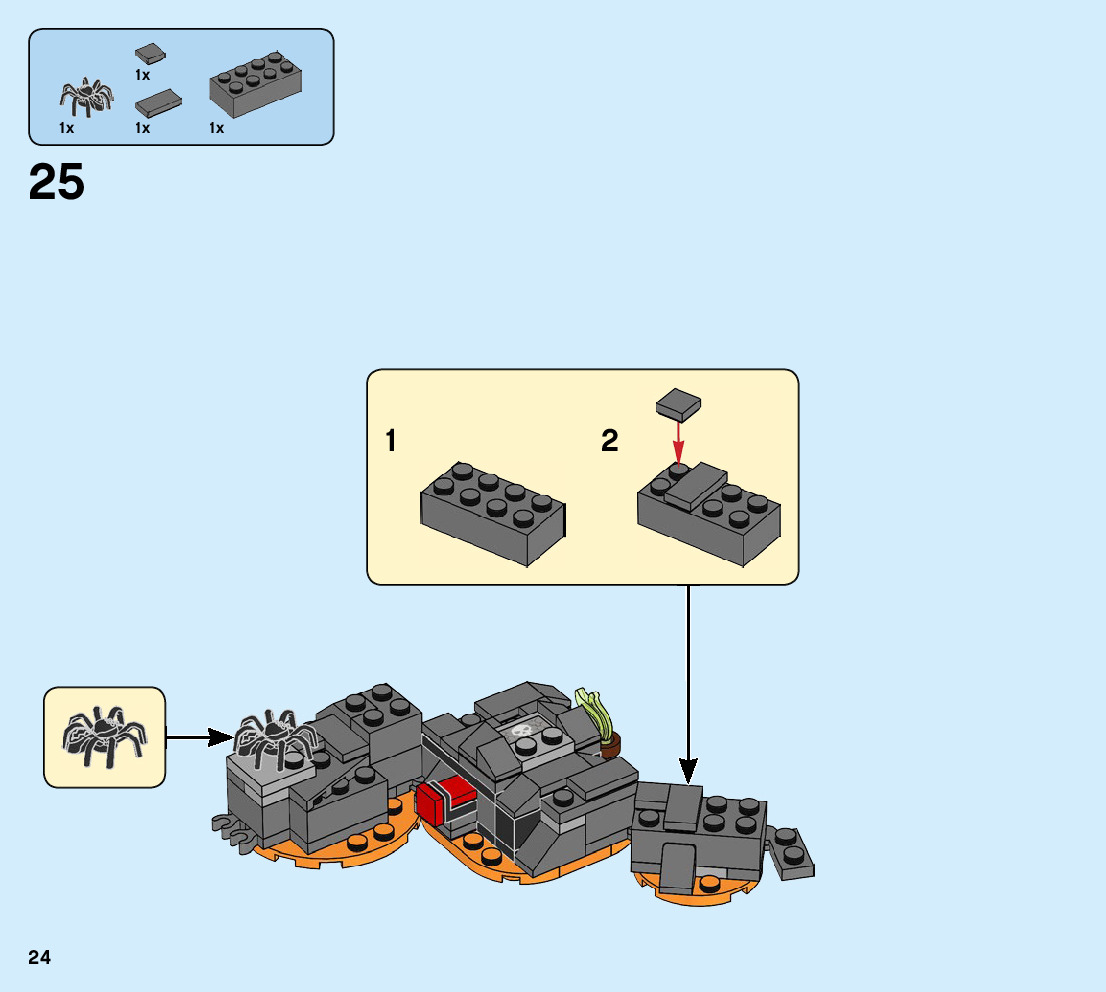 1x
1x
1x
1x

25

1

2

24