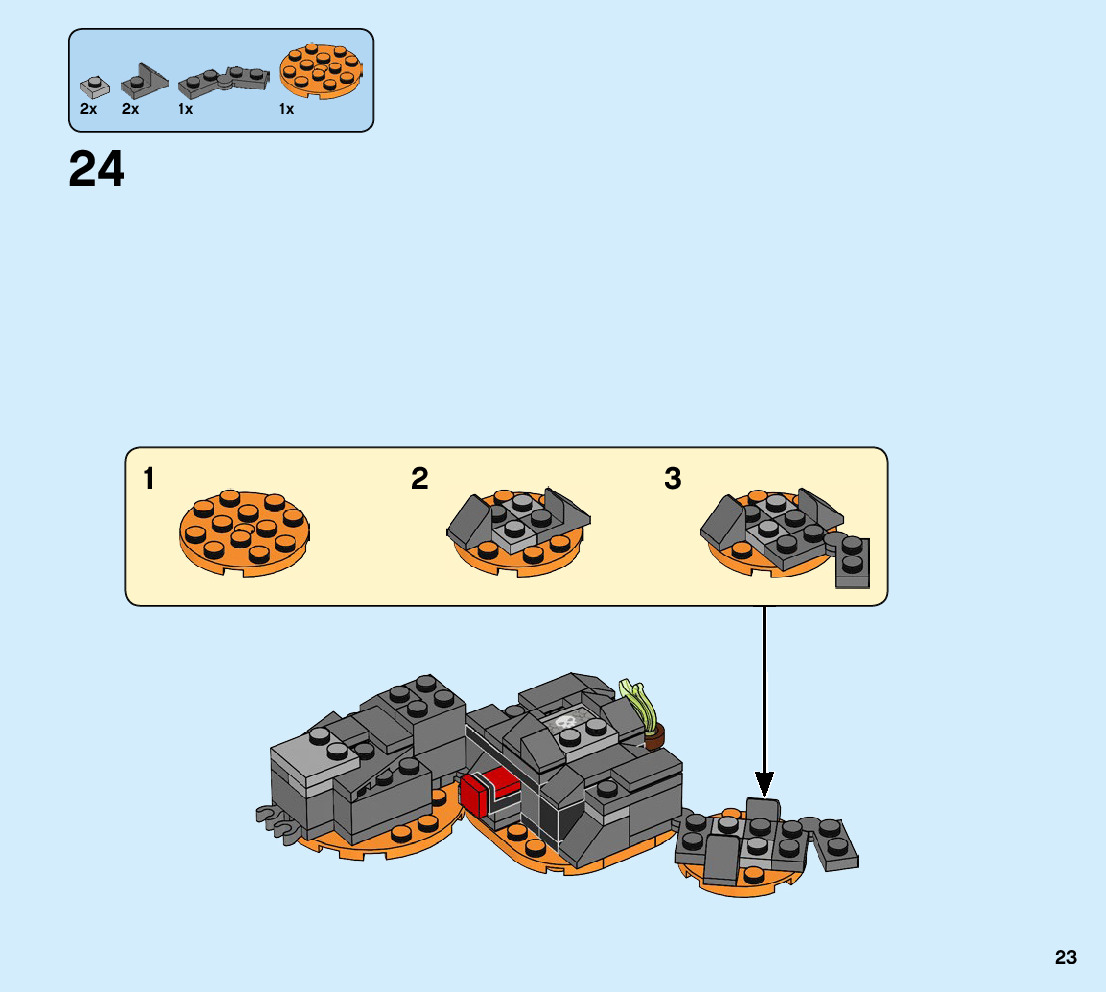 2x 2x 1x 1x

24

1

2

3

23