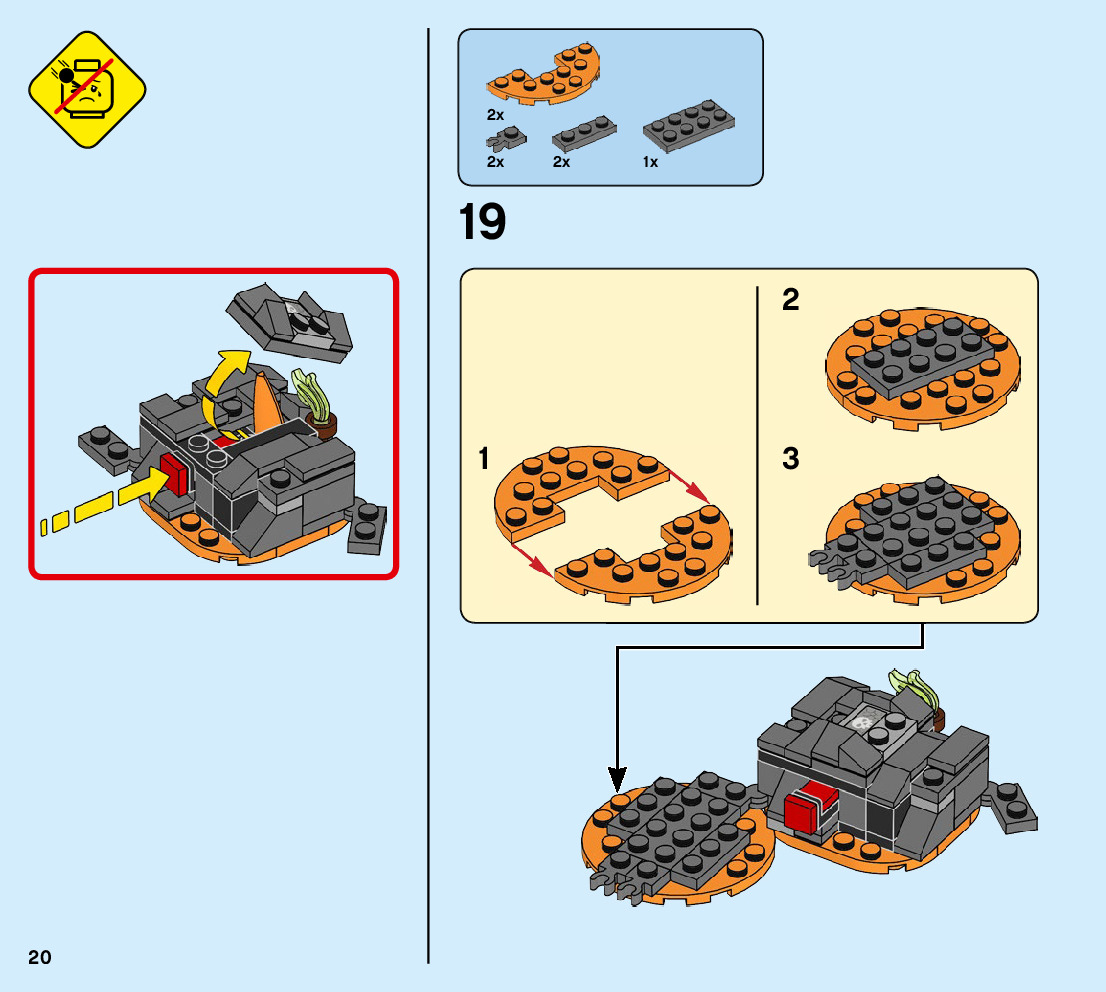 2x
2x
2x
1x

19

1
2
3

20