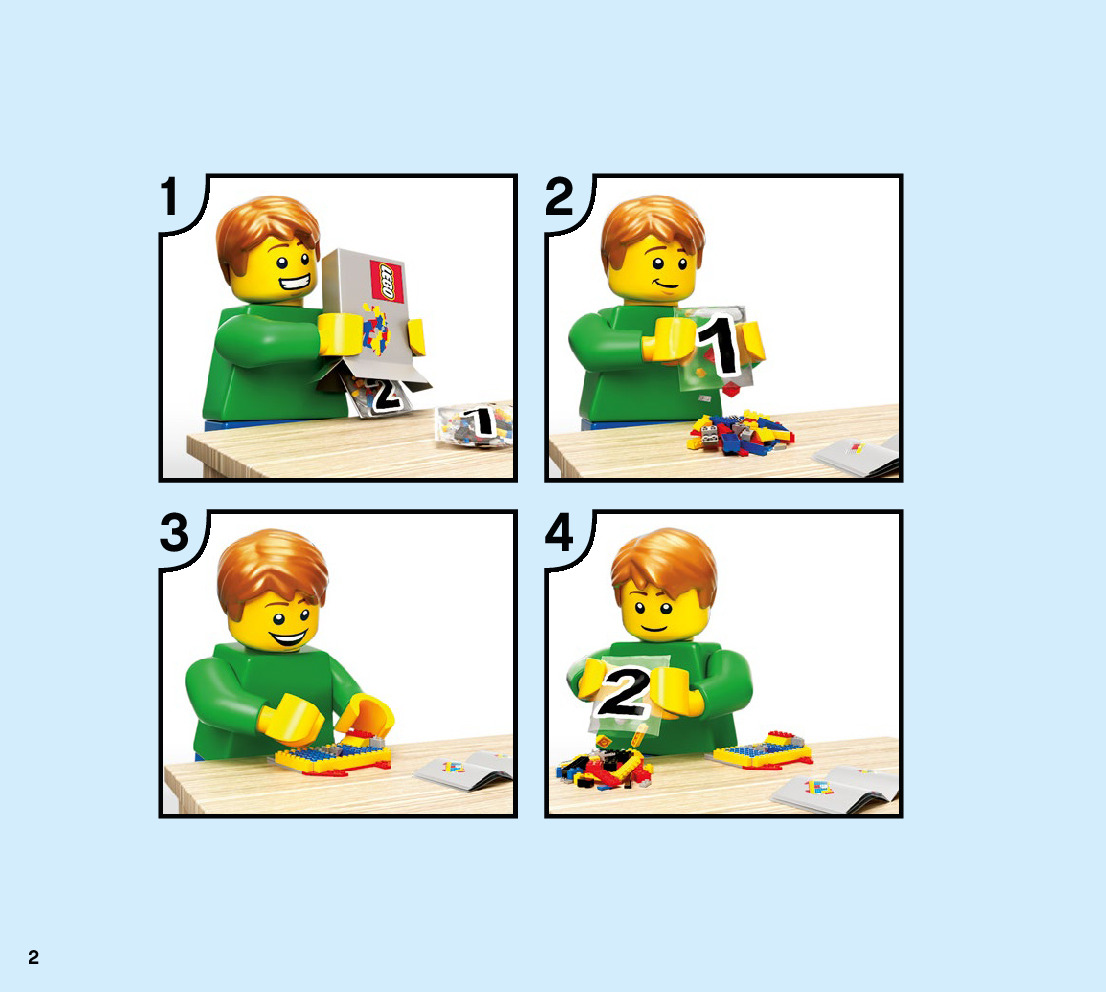 1

LEGO

2

1

2

1

3

4

2

2