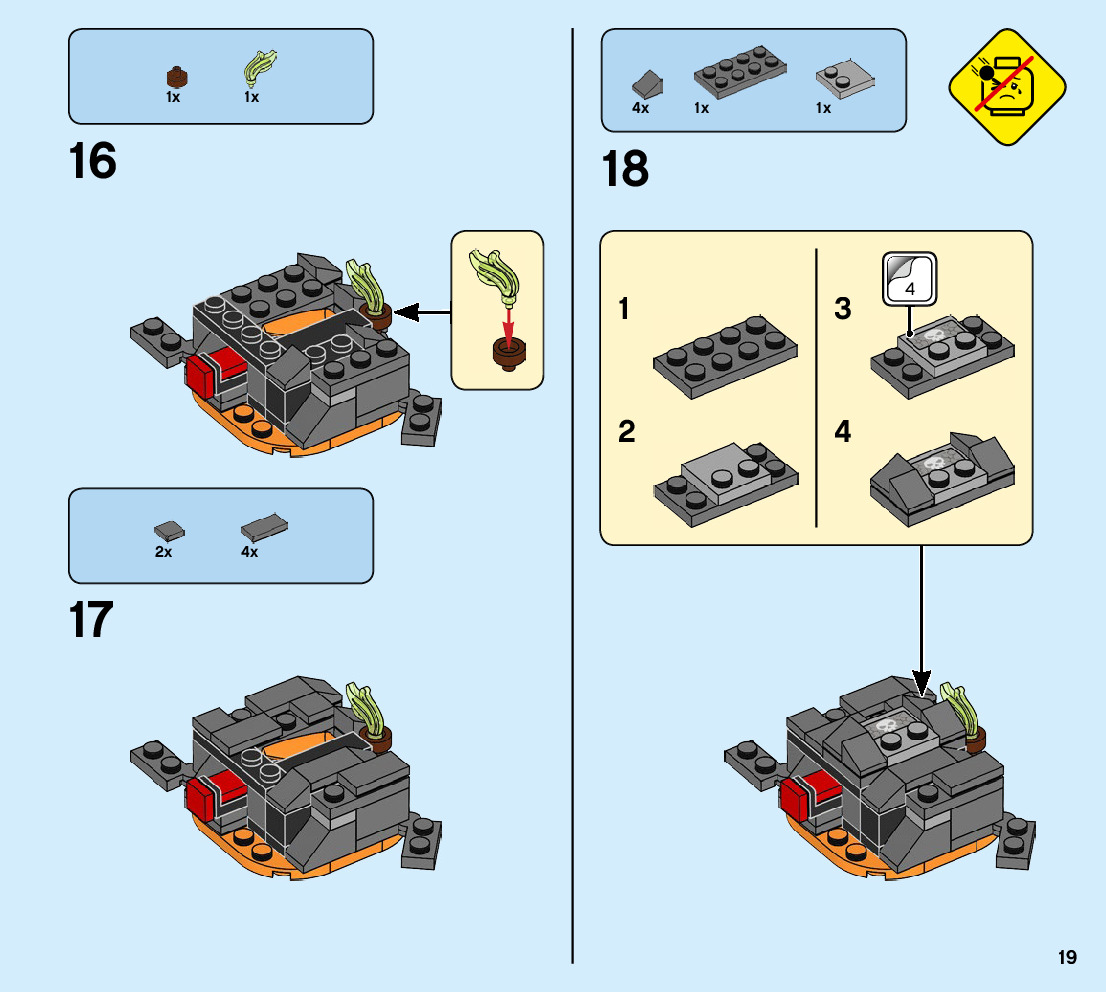 1x 1x

16

2x 4x

17

4x 1x 1x

18

1

2

3

4

4

19