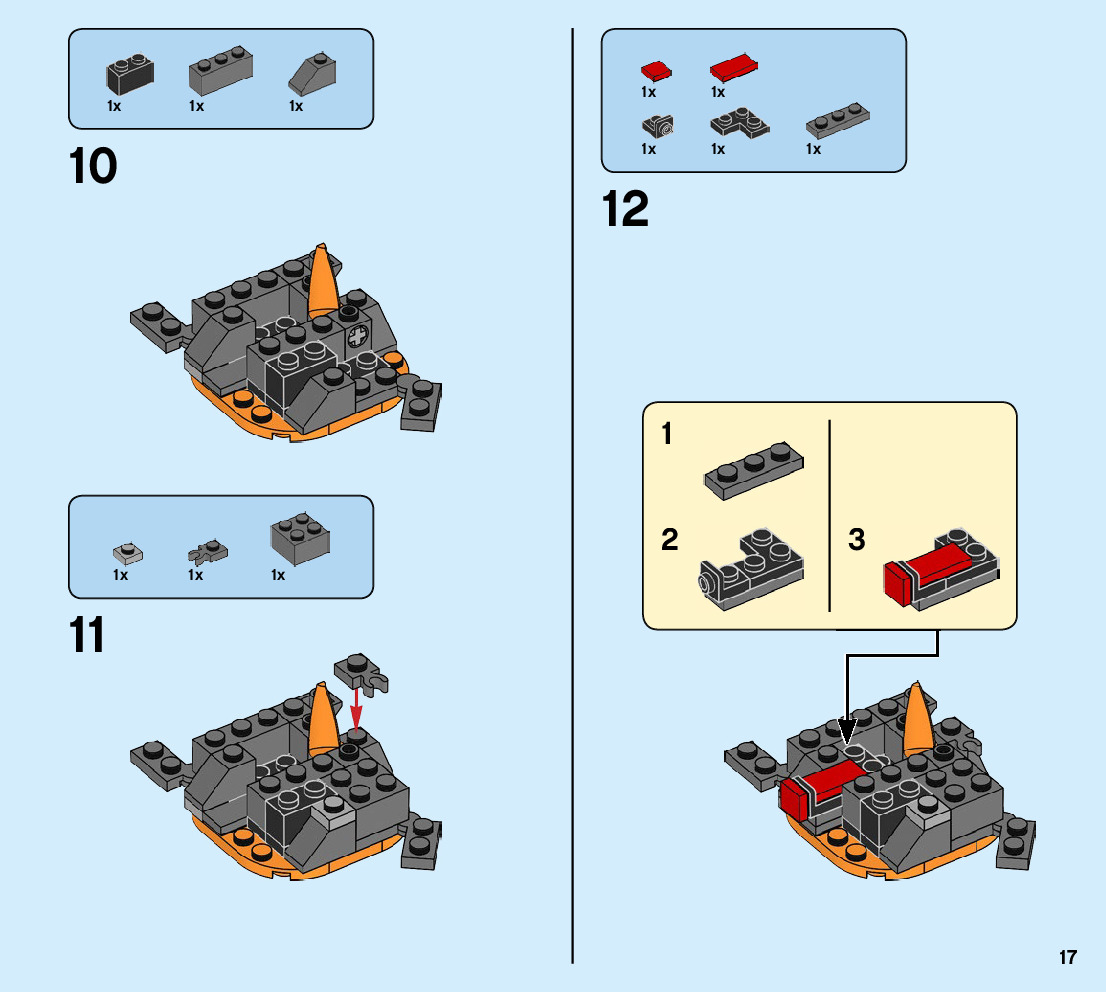 1x 1x 1x

10

1x 1x 1x

11

1x 1x
1x 1x 1x

12

1

2

3

17