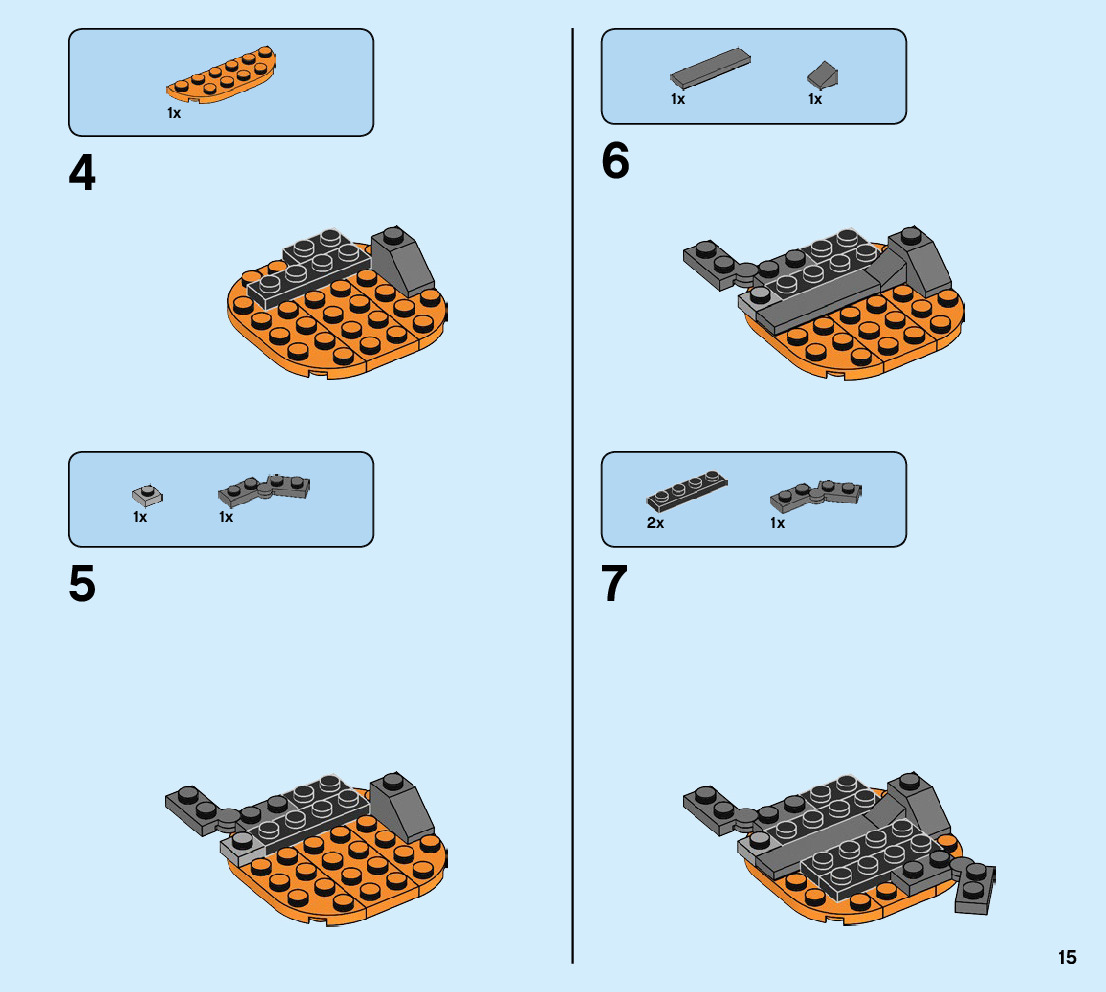 1x

4

1x 1x

5

1x 1x

6

2x 1x

7

15