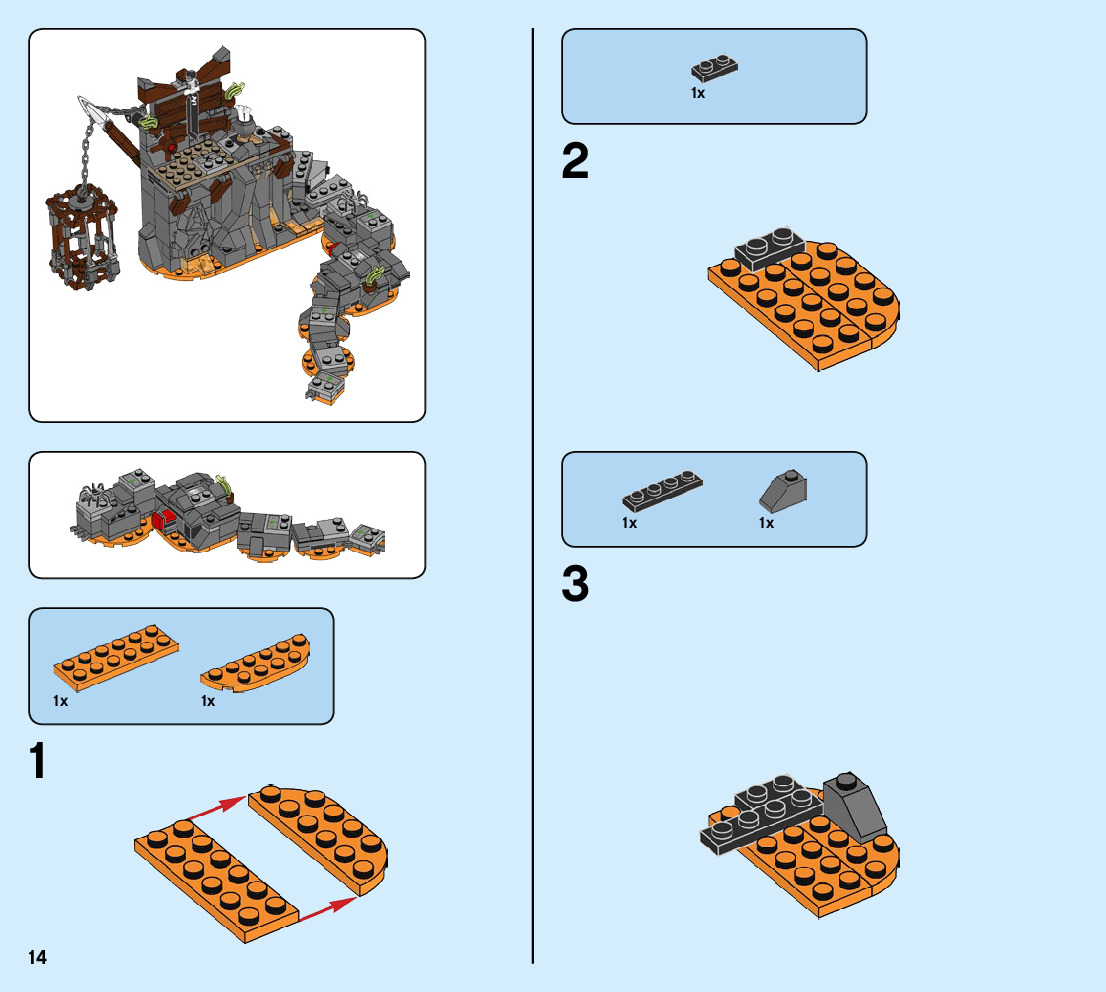 1x 1x

1

14

1x

2

1x 1x

3