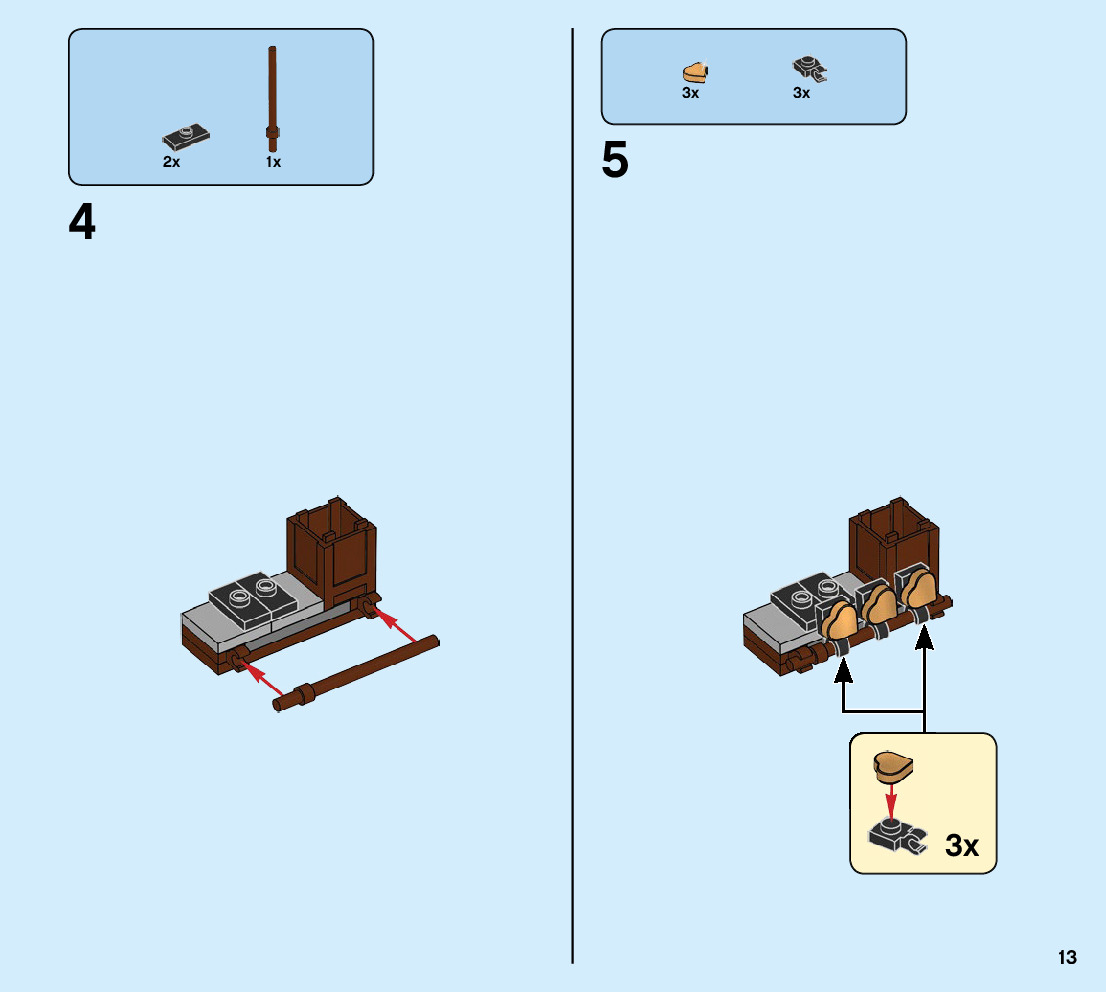 2x
1x

4

3x
3x

5

3x

13