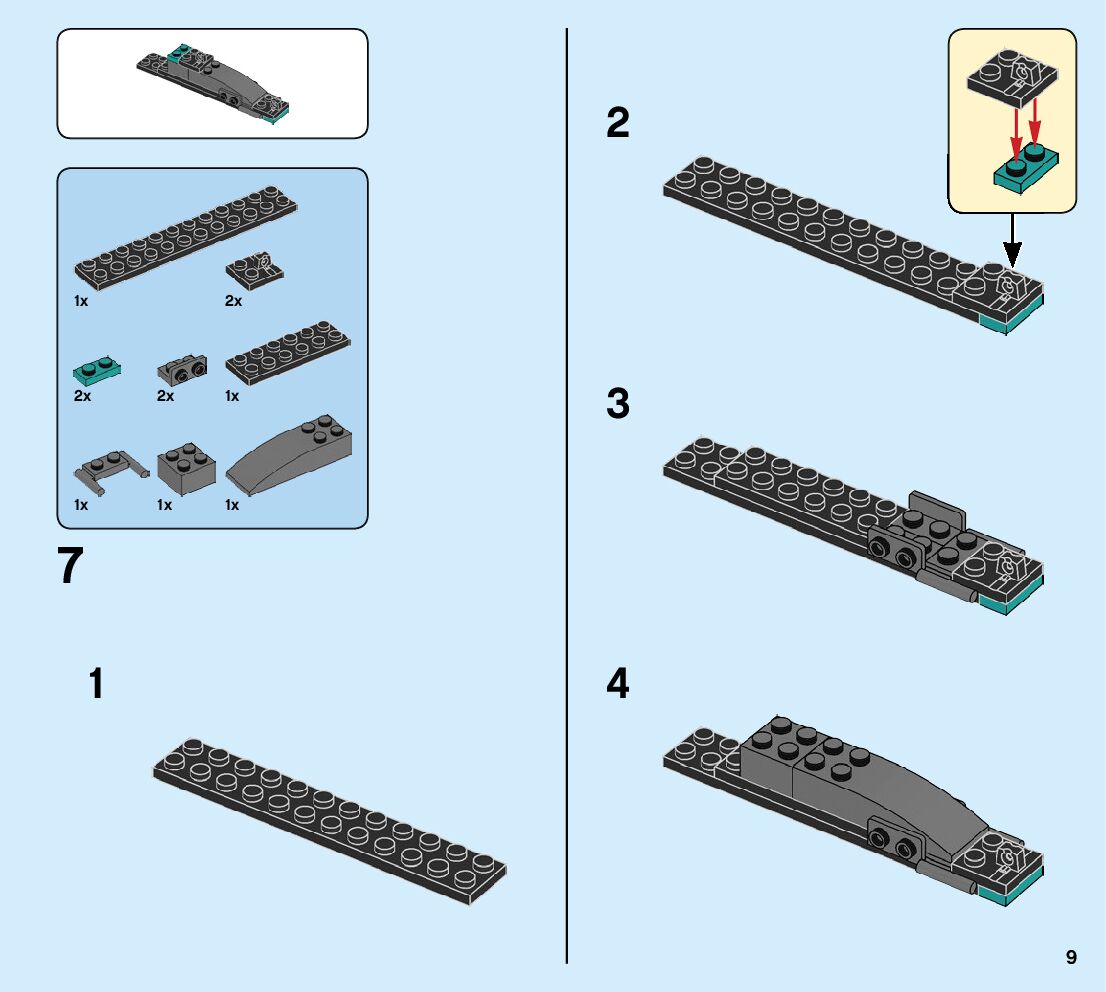 1x
2x
2x
2x
1x
1x
1x
1x
7
1
2
3
4
9