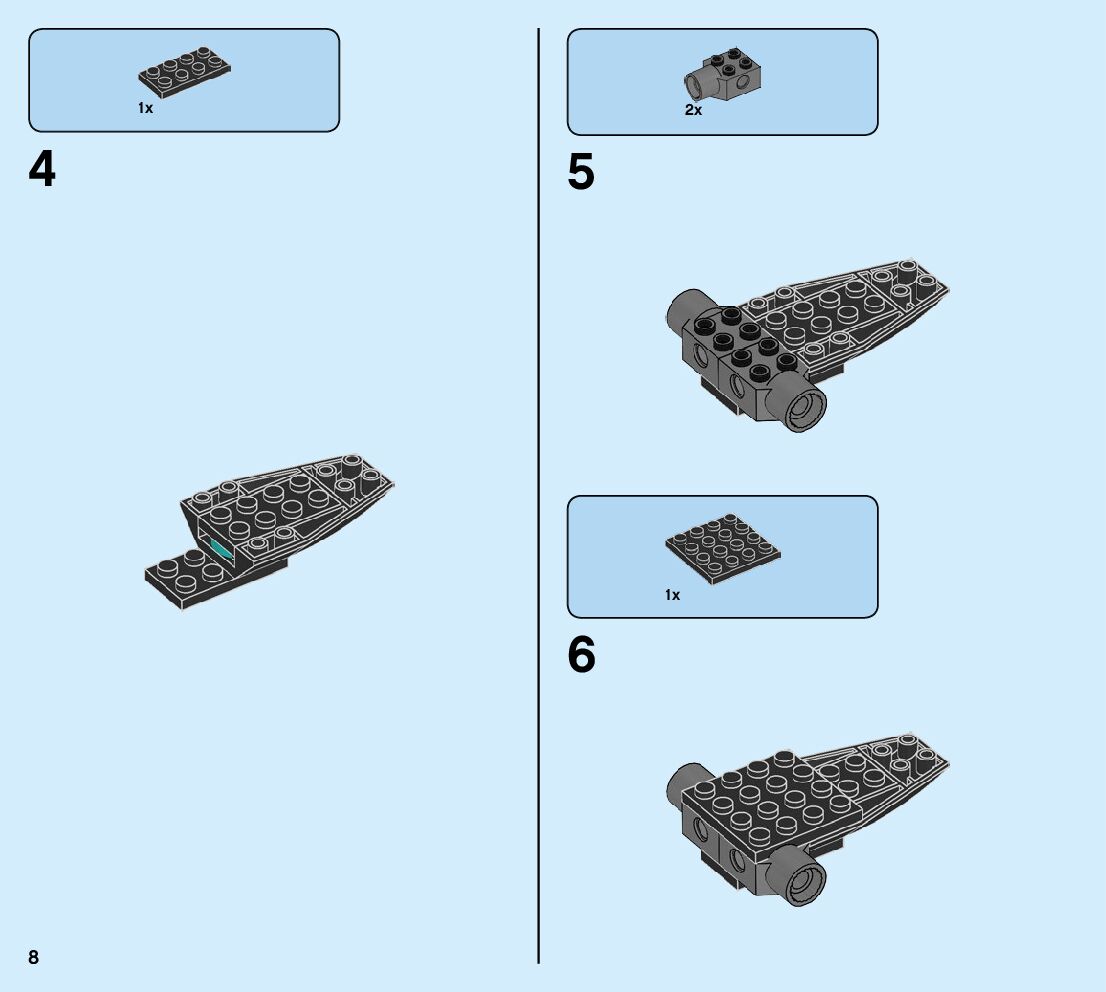 1x

4

8

2x

5

1x

6