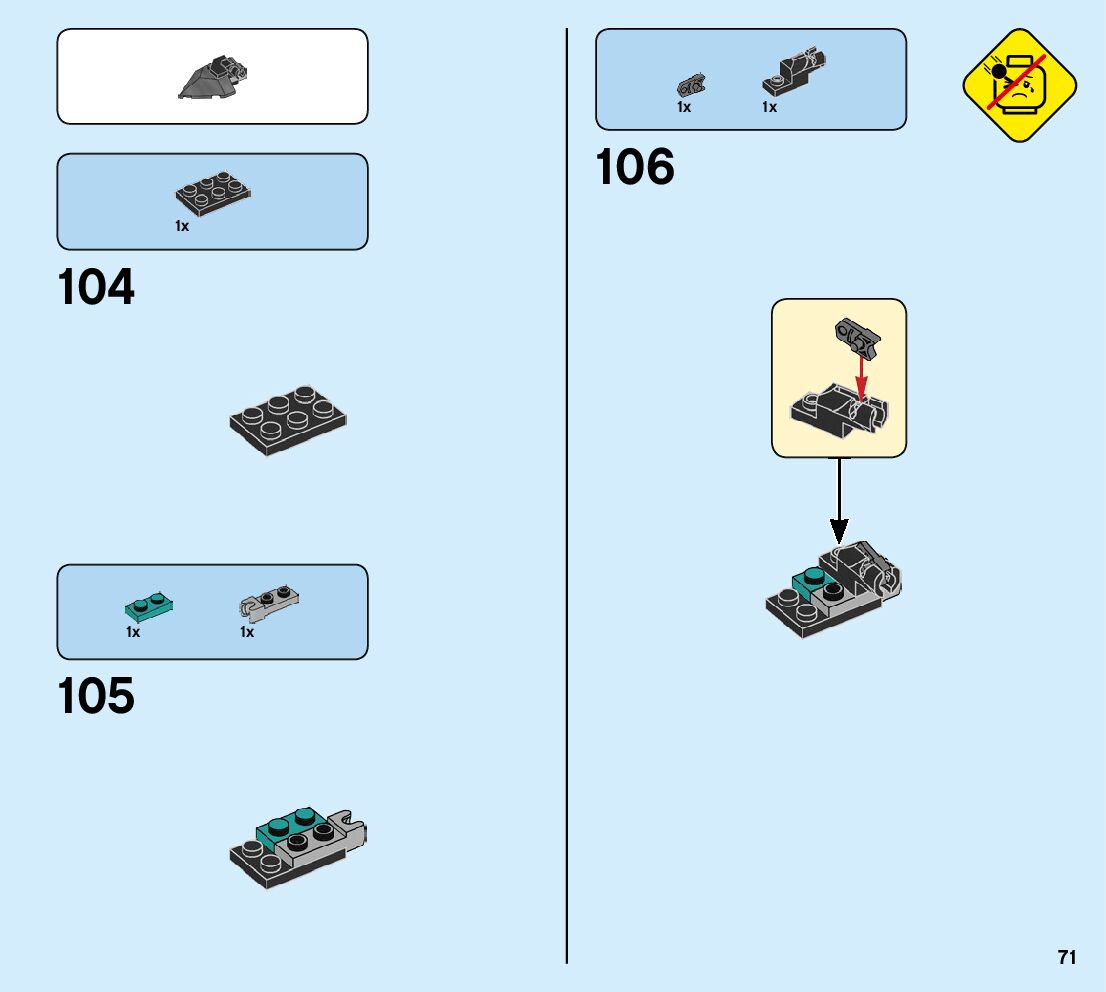 1x

104

1x

1x

105

1x

1x

106

71