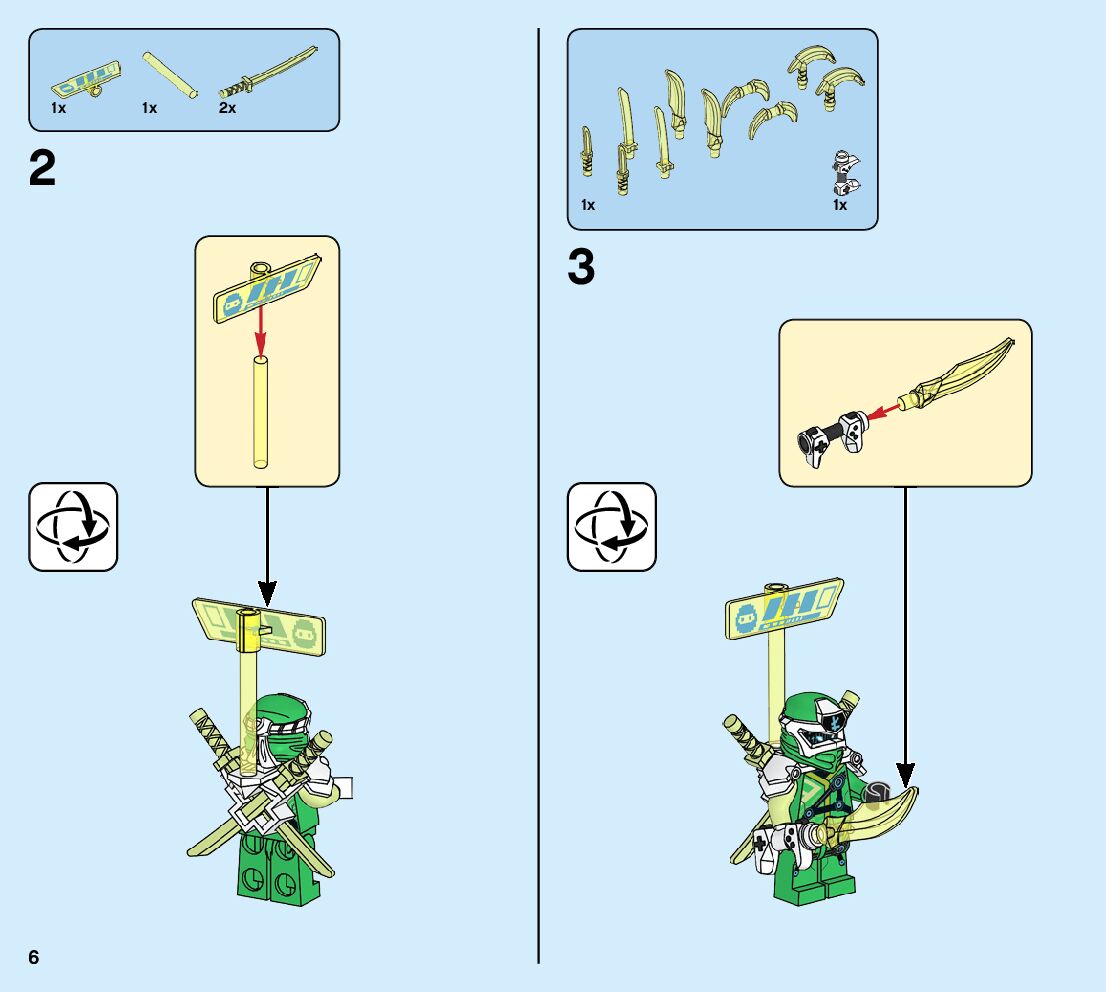 1x 1x 2x

2

1x 1x

3

6