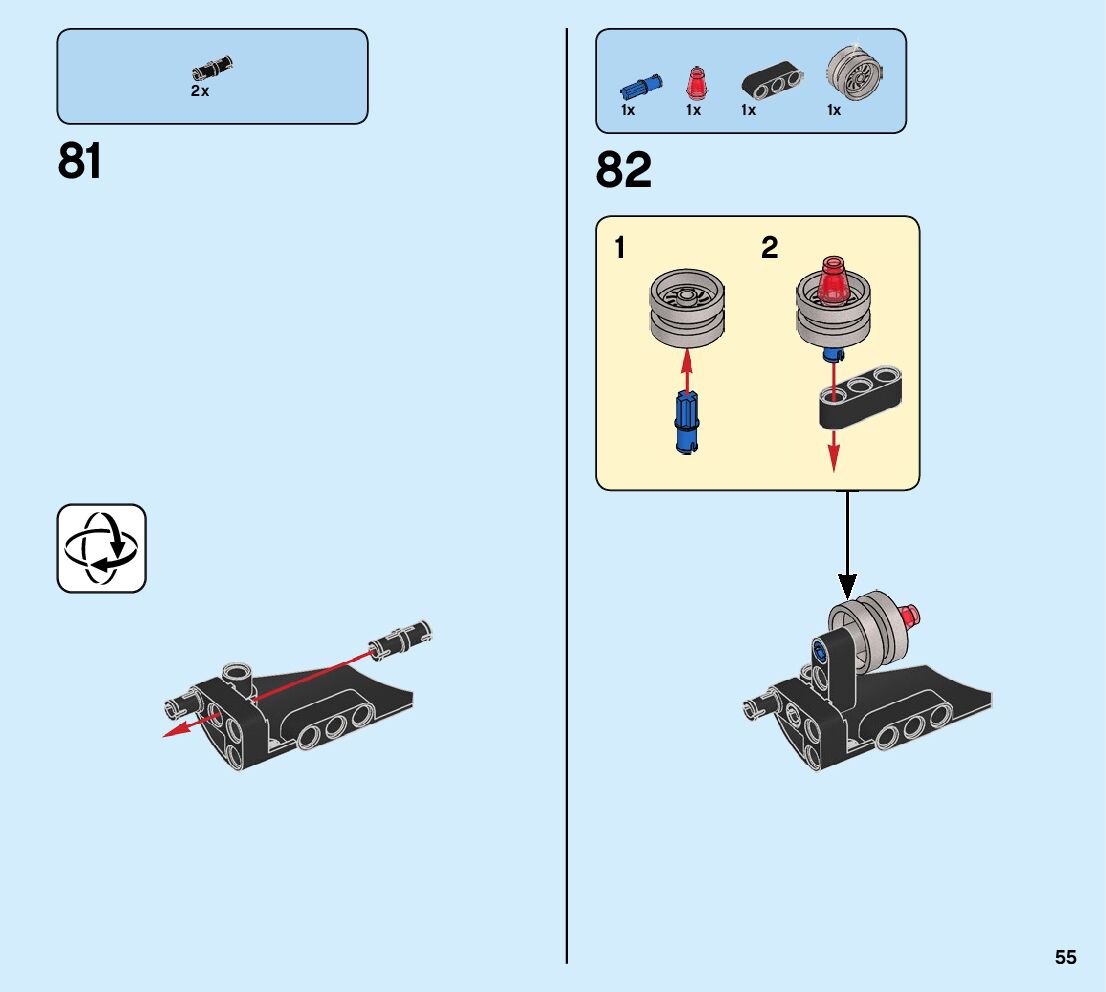 2x

81

1x 1x 1x 1x

82

1 2

55