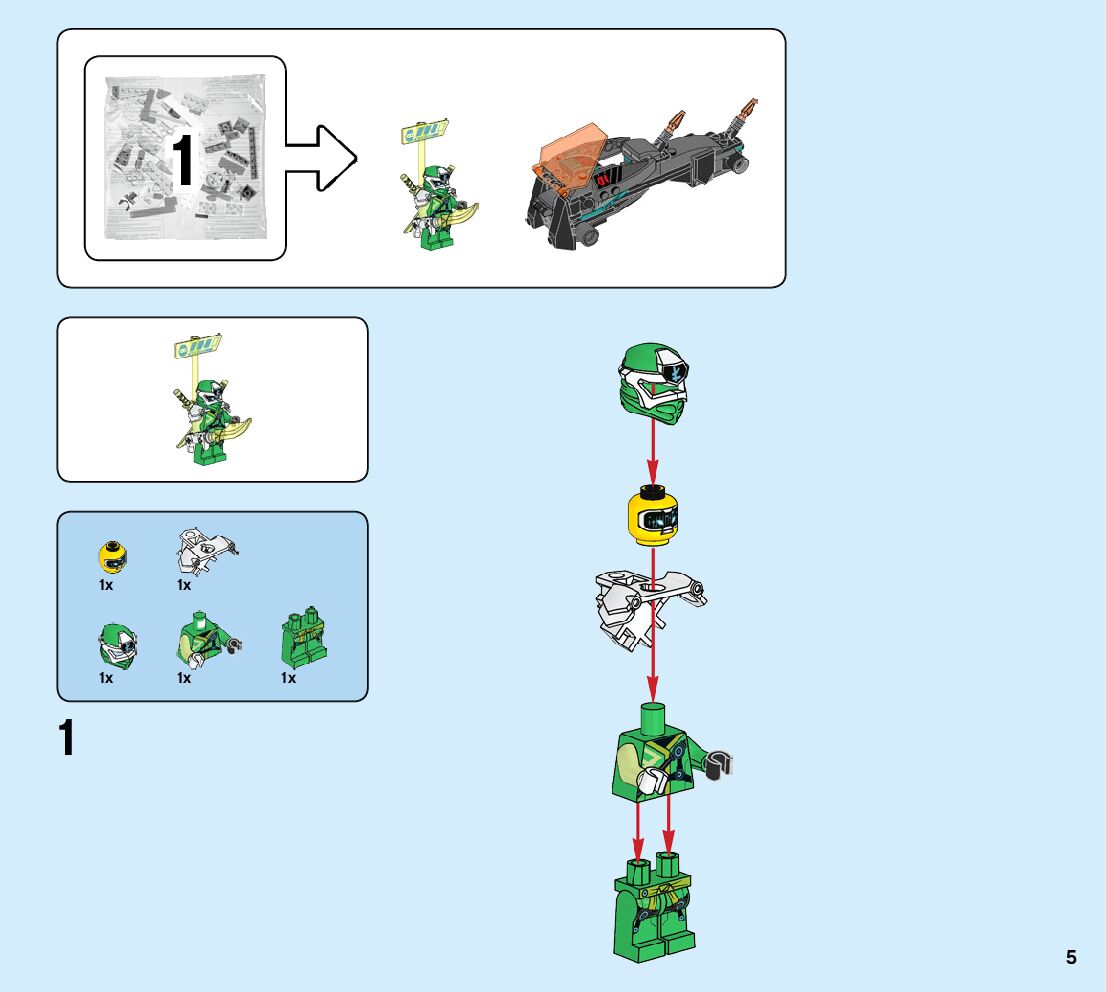 1

1x
1x
1x
1x
1x

1

5