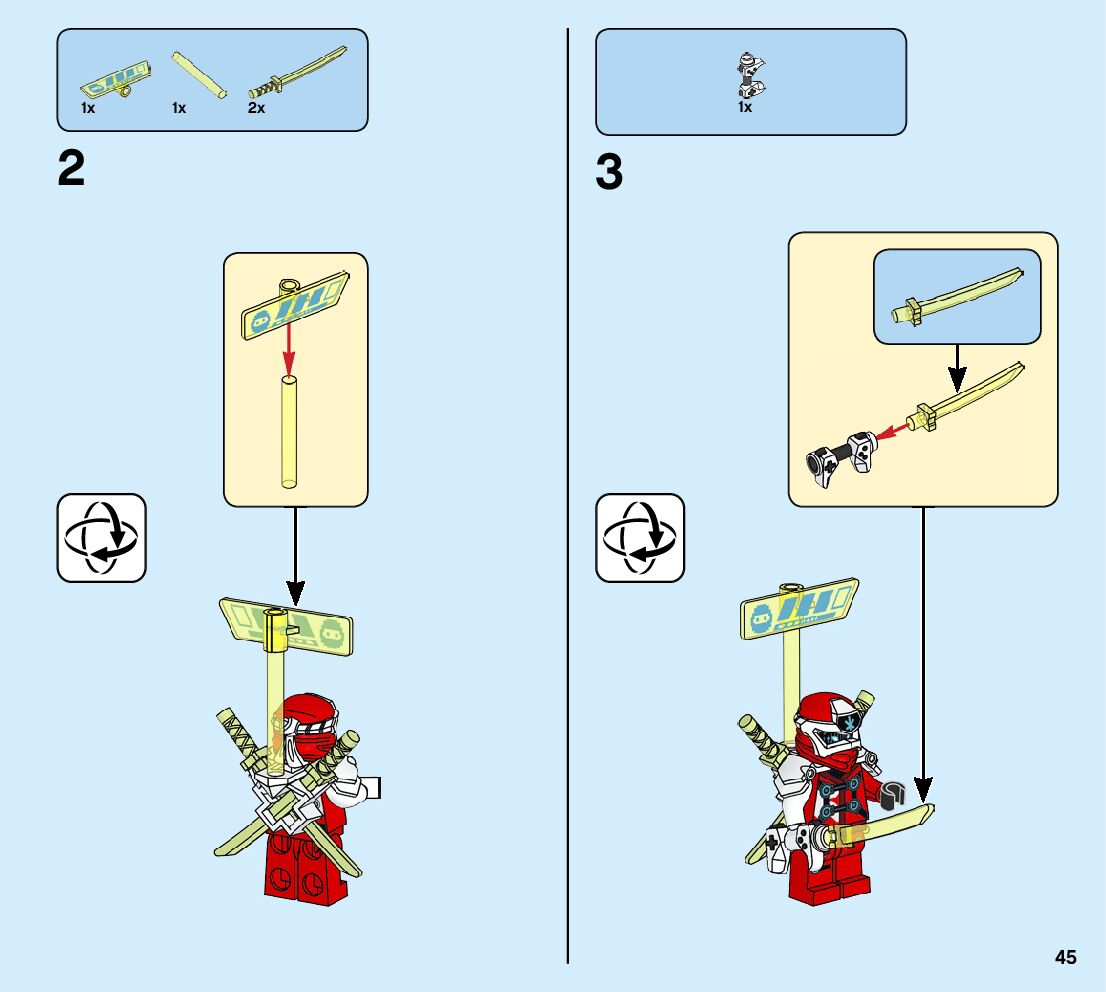 1x 1x 2x

2

1x

3

45