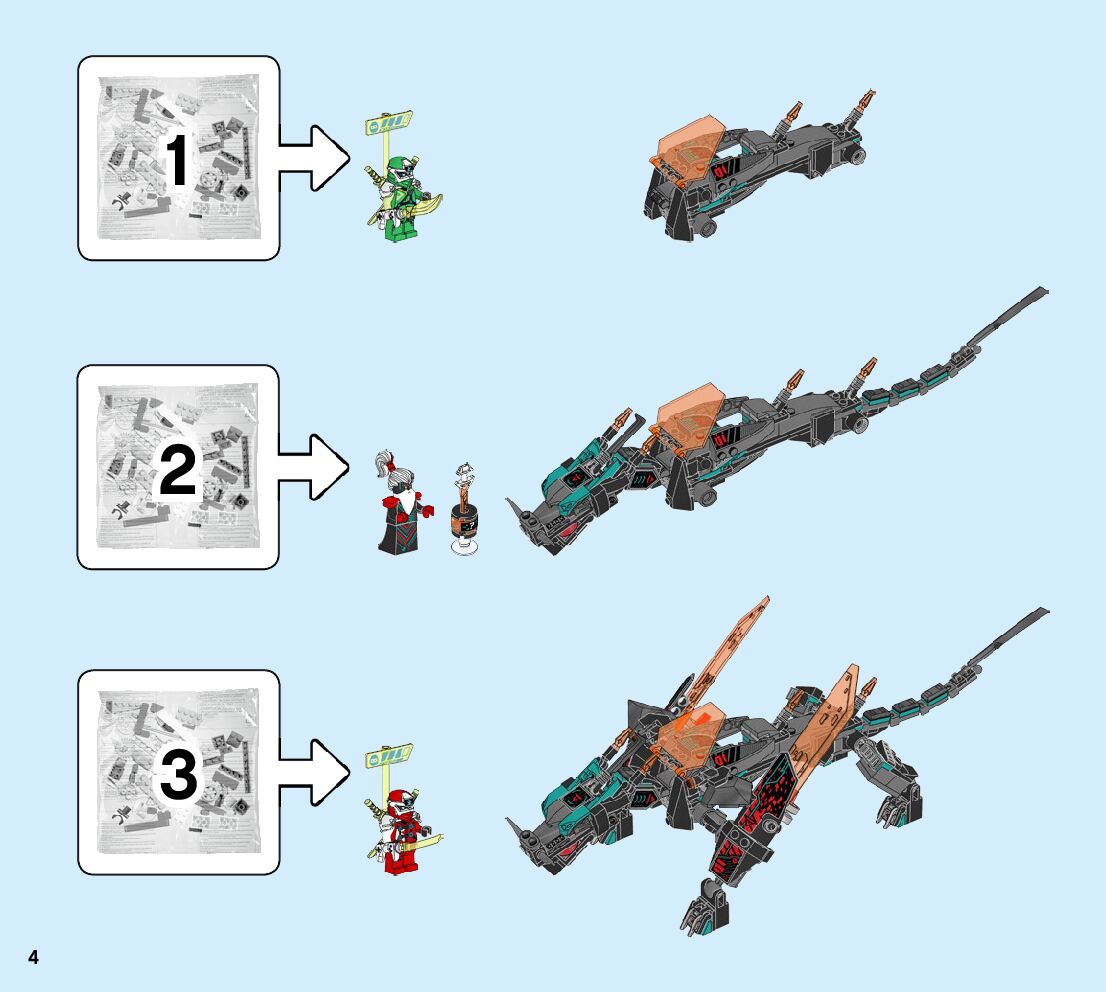 1

2

3

4