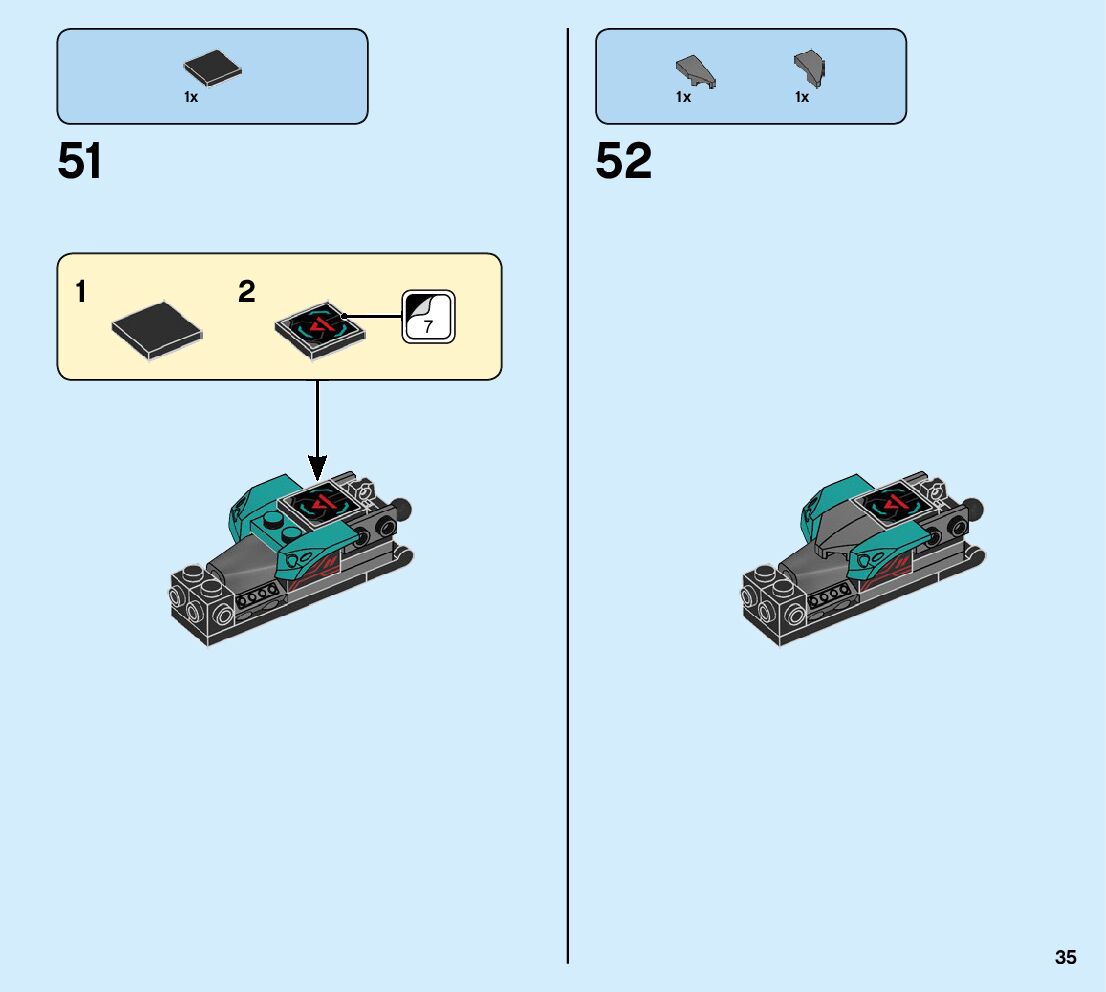 1x

51

1

2

7

1x 1x

52

35