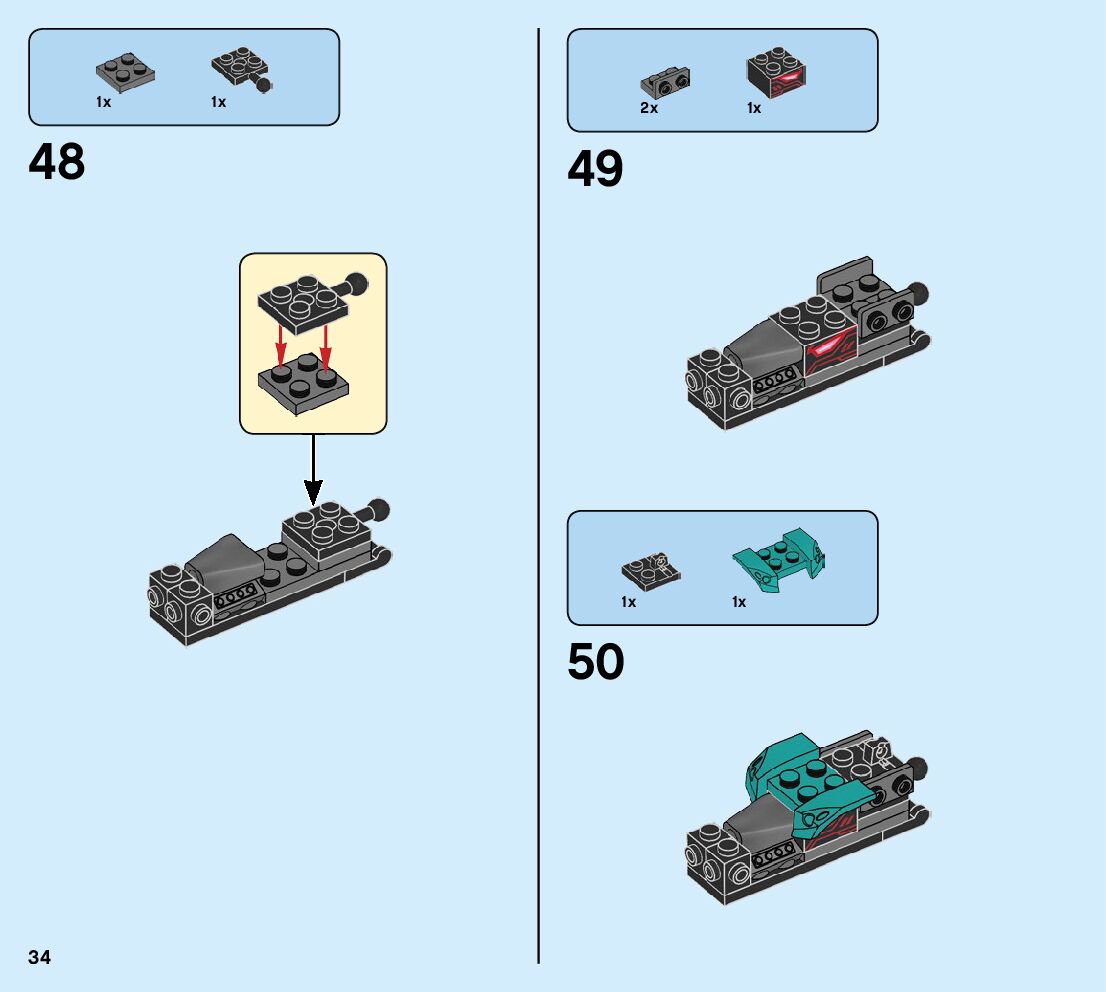 1x 1x

48

2x 1x

49

1x 1x

50

34