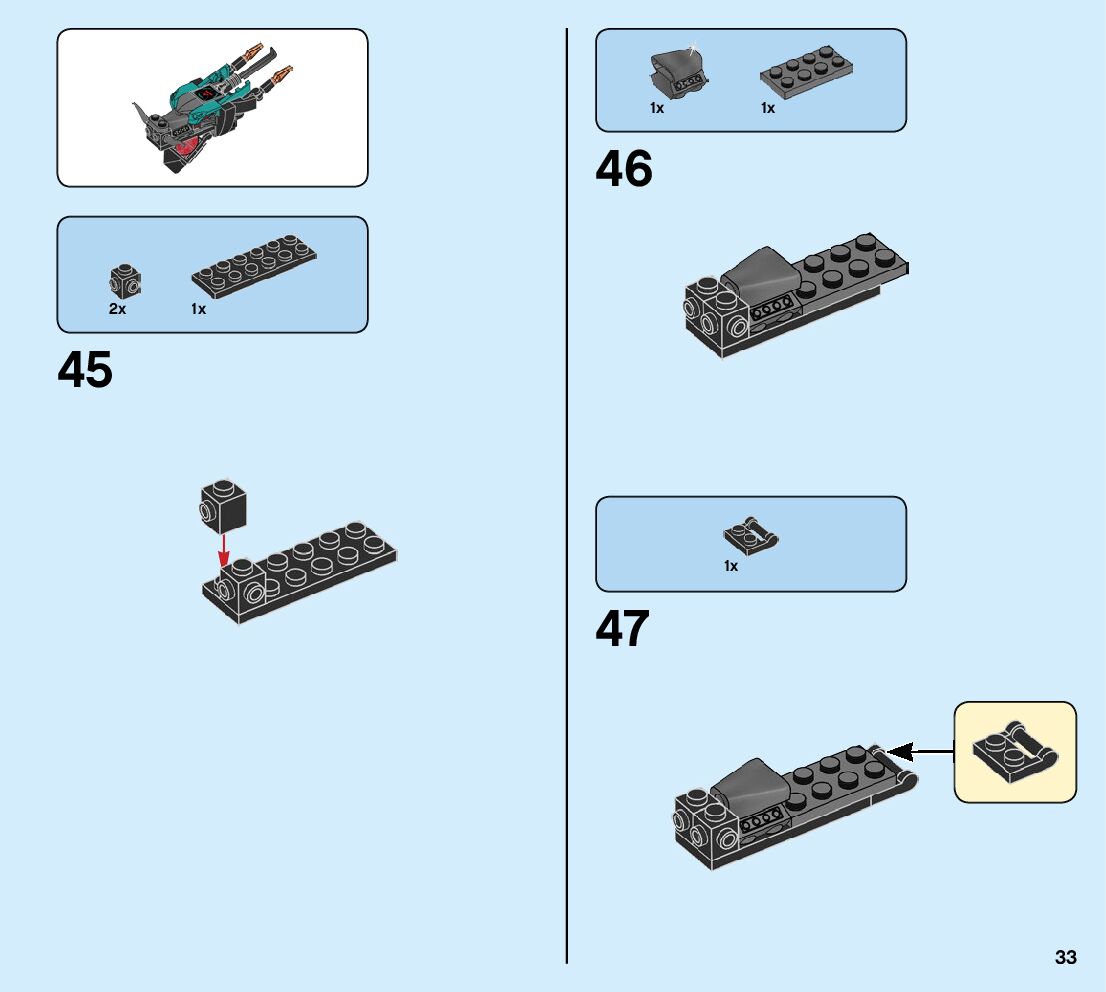 2x
1x

45

1x
1x

46

1x

47

33