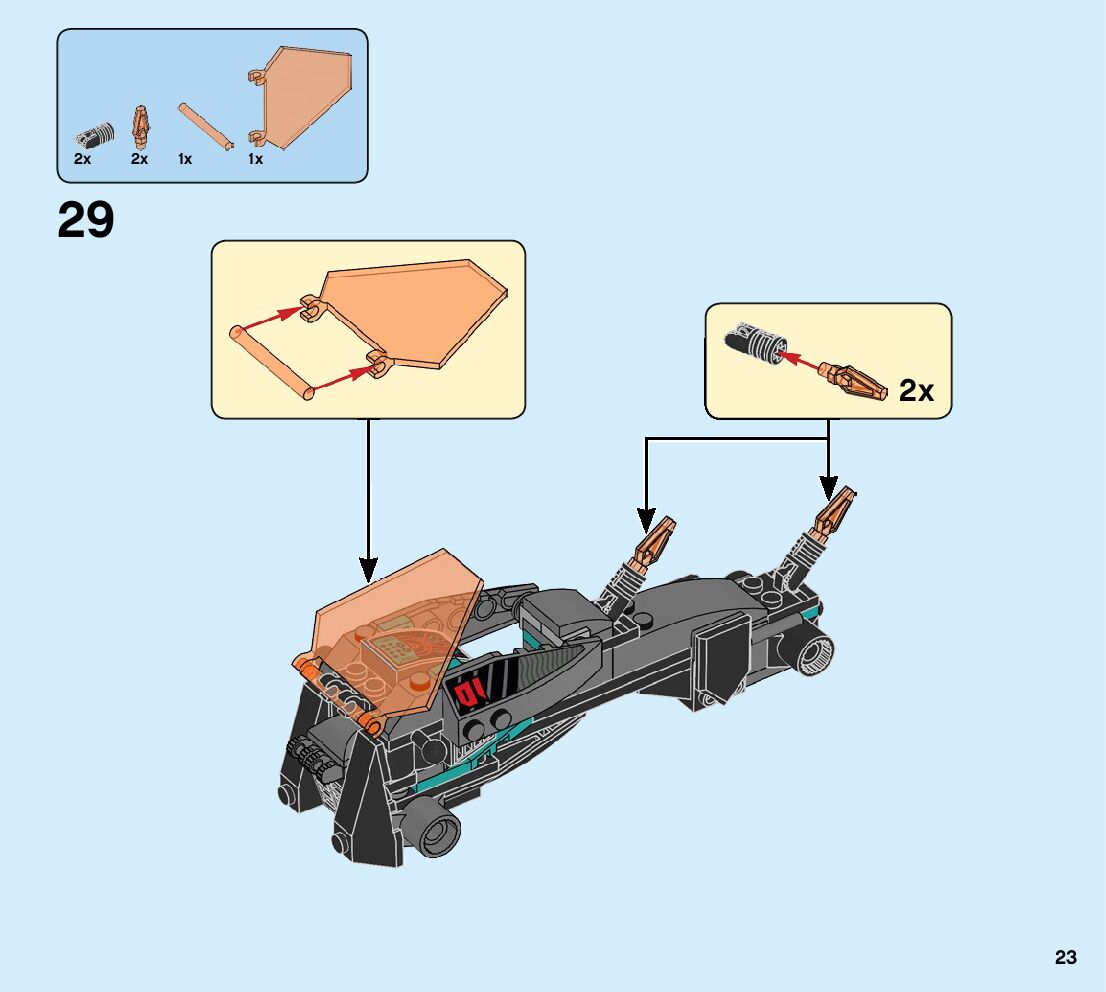 2x 2x 1x 1x

29

2x

23