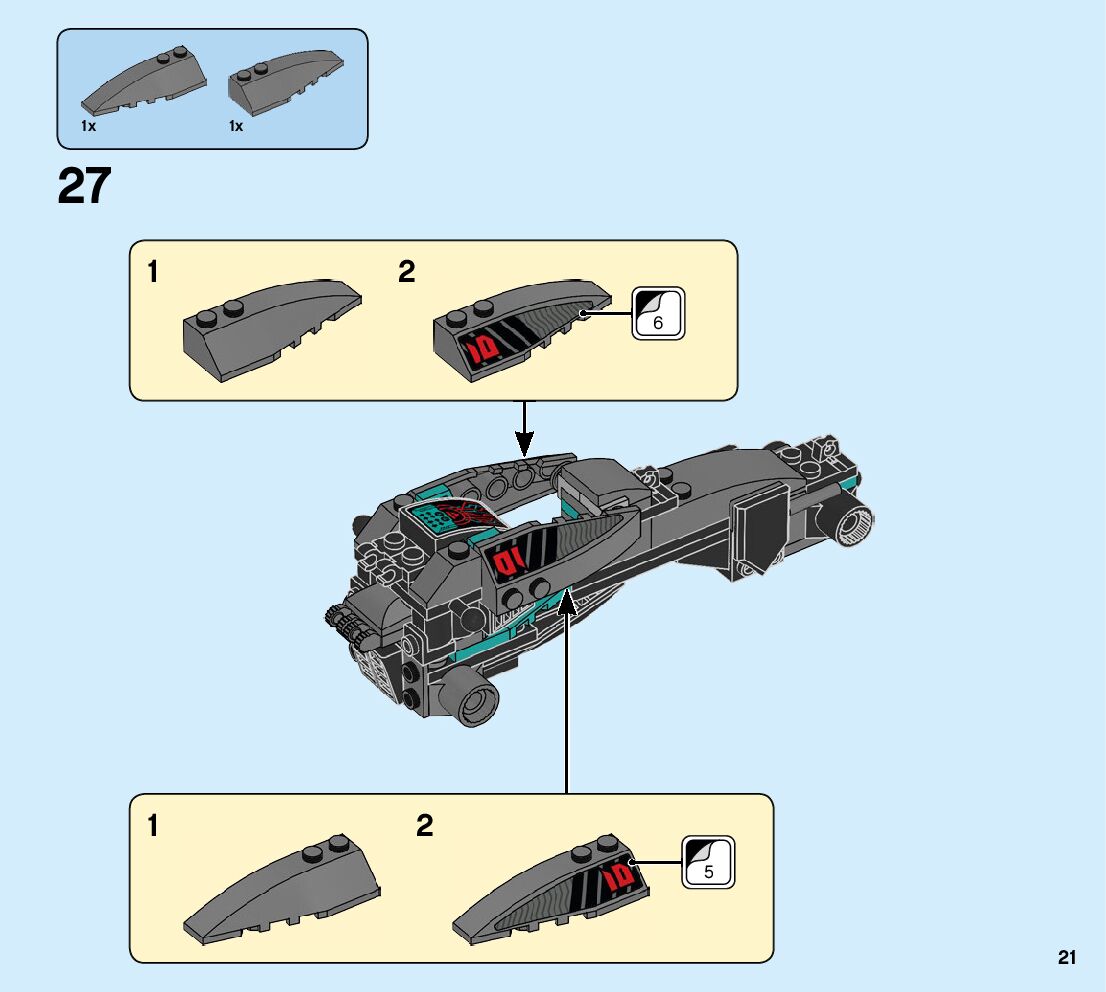 1x 1x

27

1

2

6

1

2

5

21