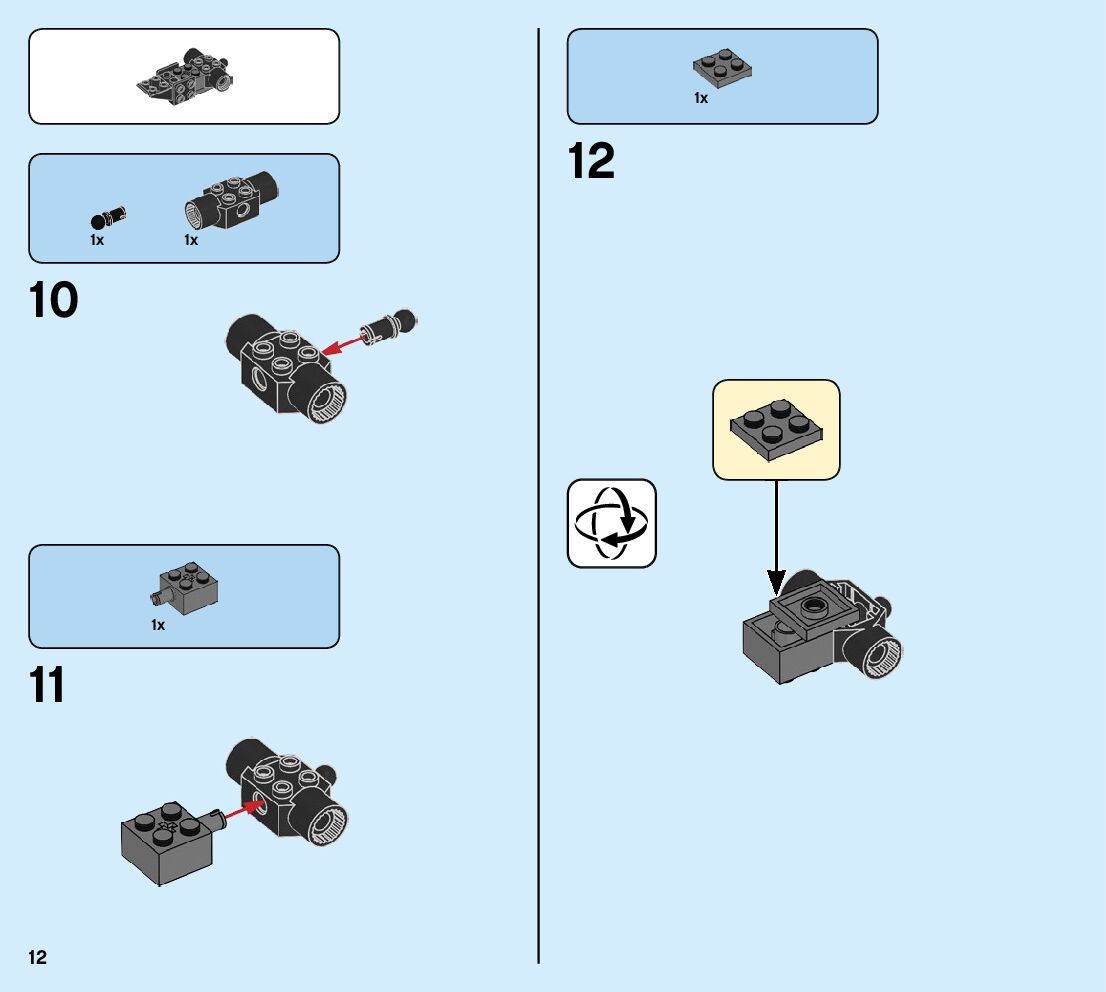 1x 1x

10

1x

11

12

1x

12