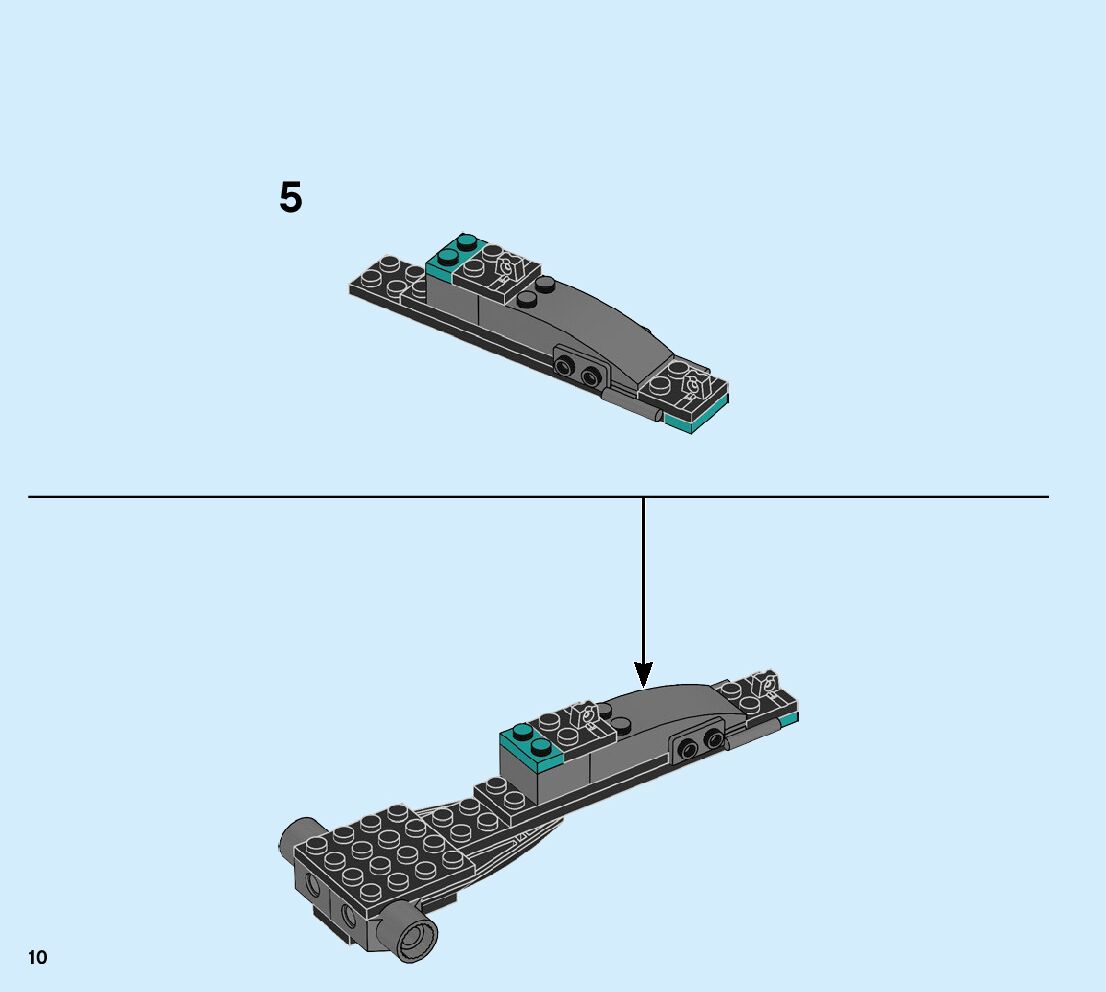 5

10