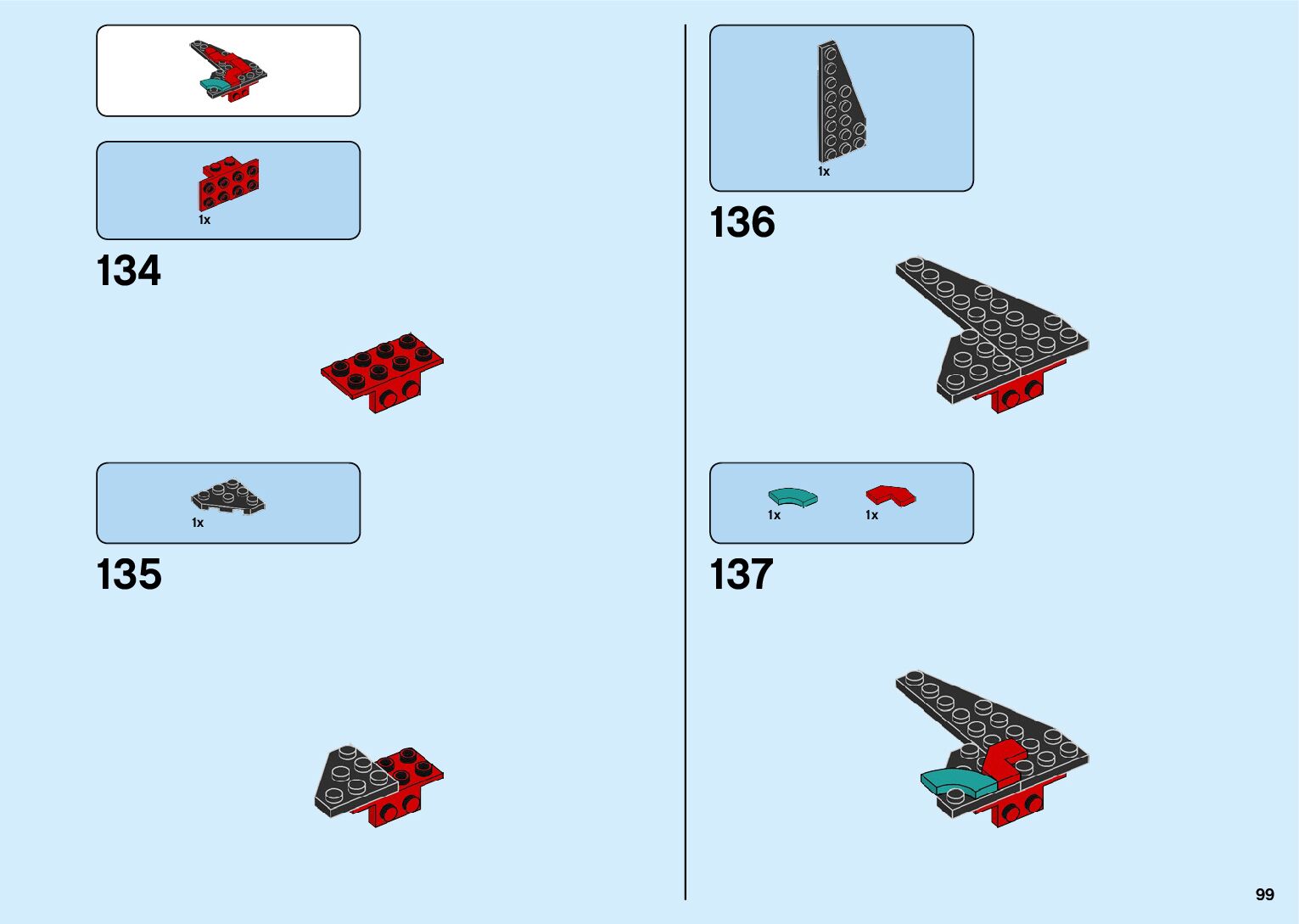 1x

134

1x

135

1x

136

1x
1x

137

99