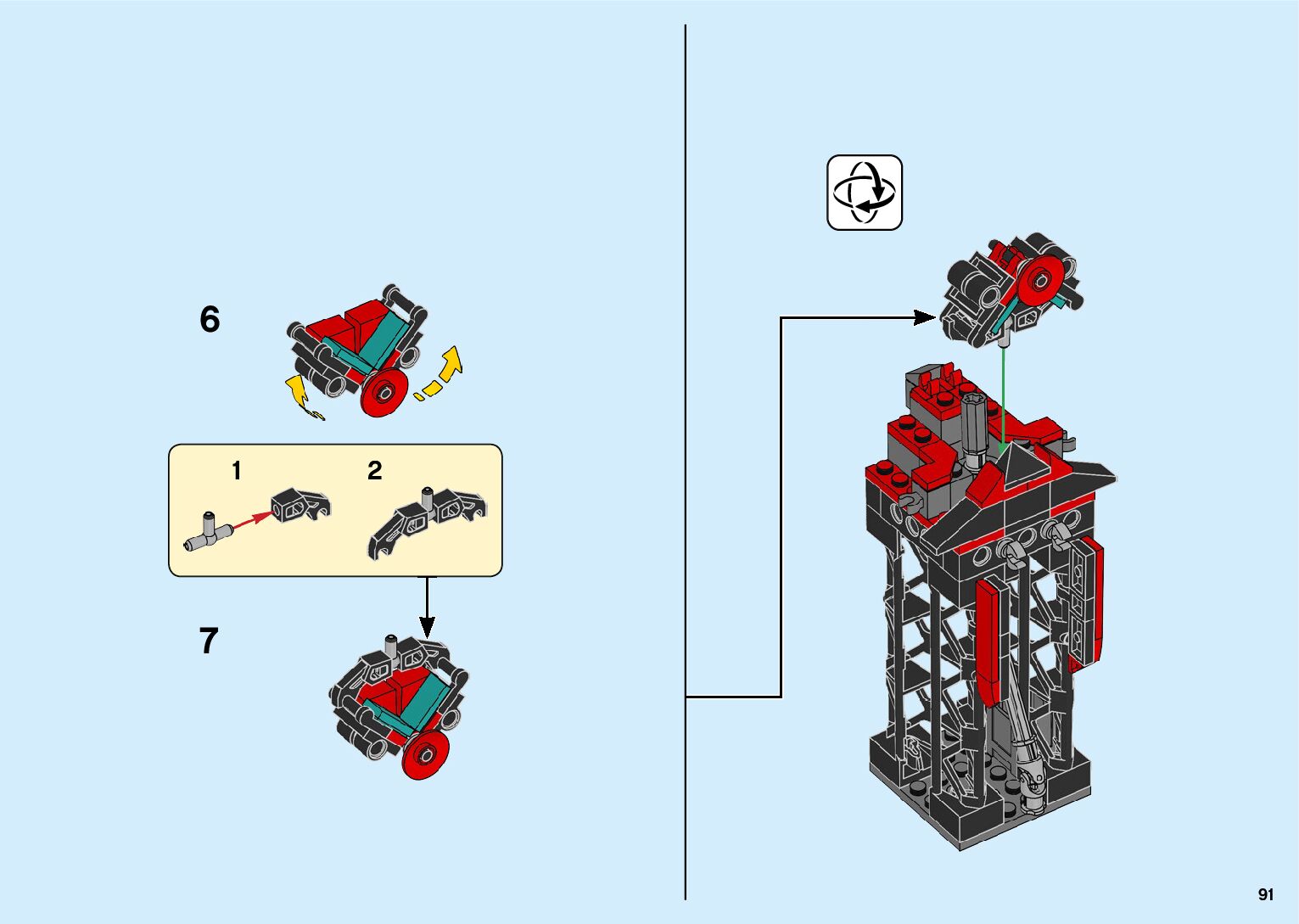 6

1

2

7

91